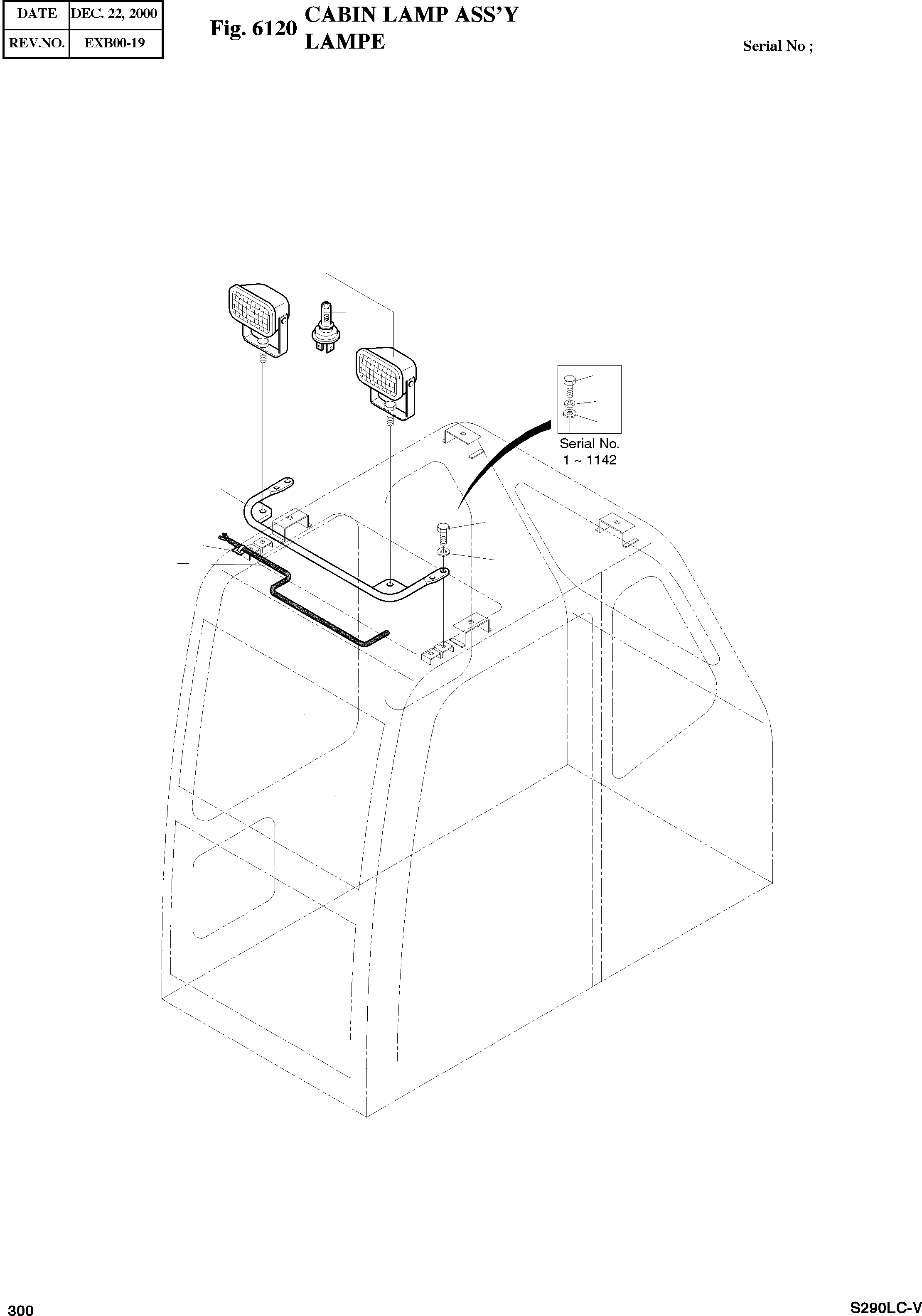 | DATE | DEC. 22, 2000 |
|---|---|
| REV.NO. | EXB00-19 |

Fig. 6120 CABIN LAMP ASS'Y
LAMPE

Serial No ;

Serial No.
1 ~ 1142

300

S290LC-V