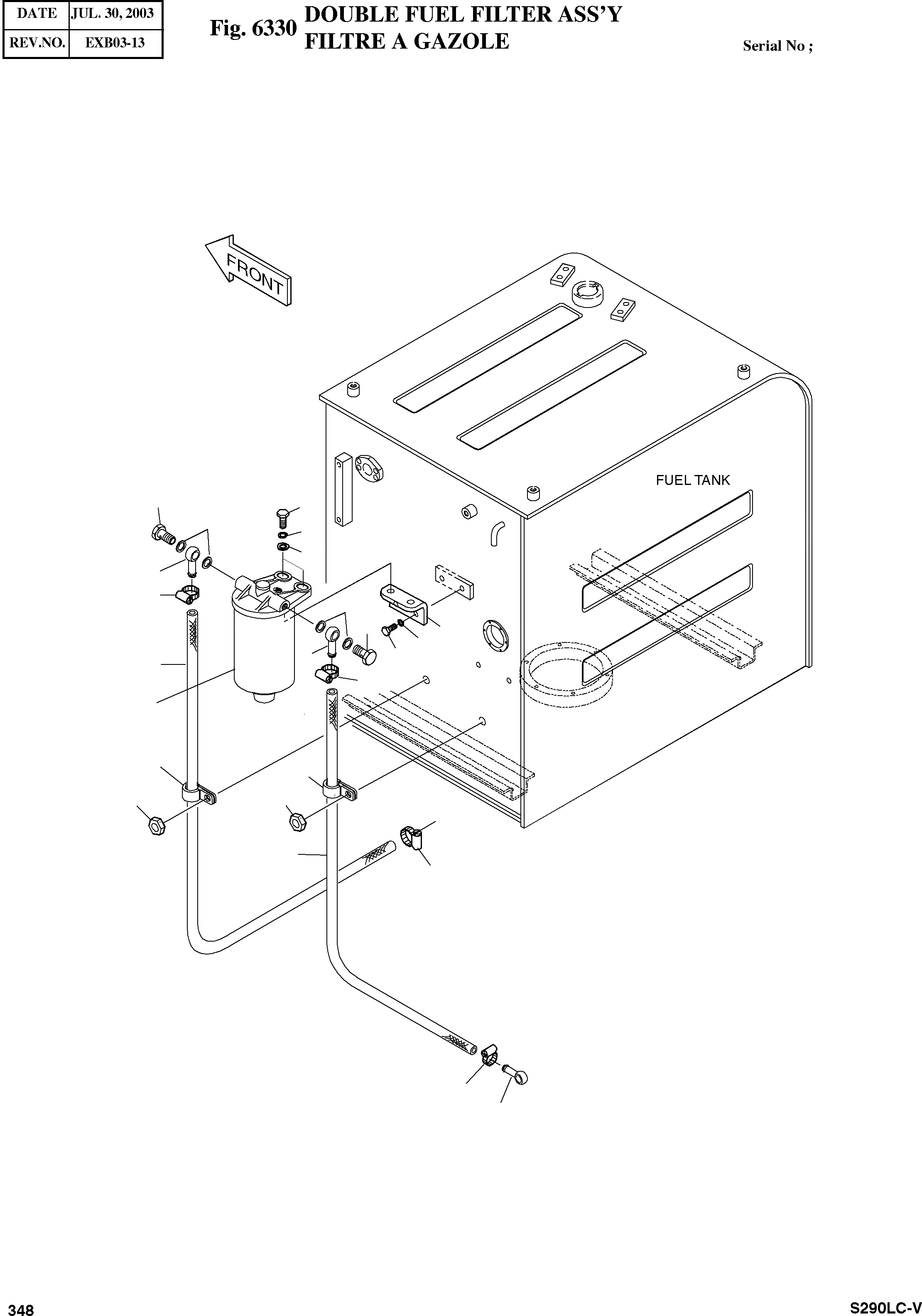 | DATE | JUL. 30, 2003 |
|---|---|
| REV.NO. | EXB03-13 |

Fig. 6330 DOUBLE FUEL FILTER ASS'Y
FILTRE A GAZOLE

Serial No ;

FRONT

FUEL TANK

348

S290LC-V