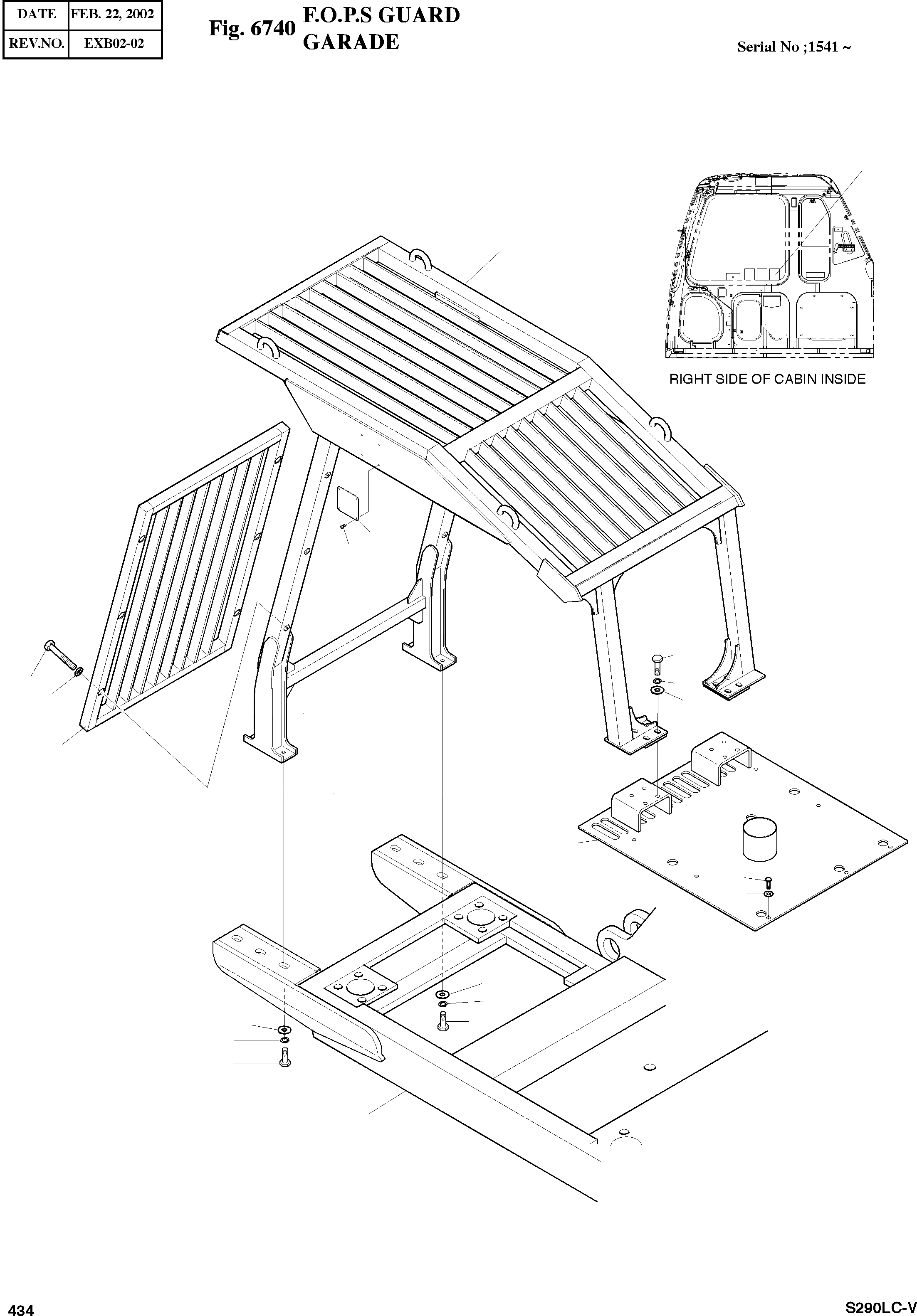 | DATE | FEB. 22, 2002 |
|---|---|
| REV.NO. | EXB02-02 |

Fig. 6740 F.O.P.S GUARD GARADE

Serial No ;1541 ~

RIGHT SIDE OF CABIN INSIDE

434

S290LC-V