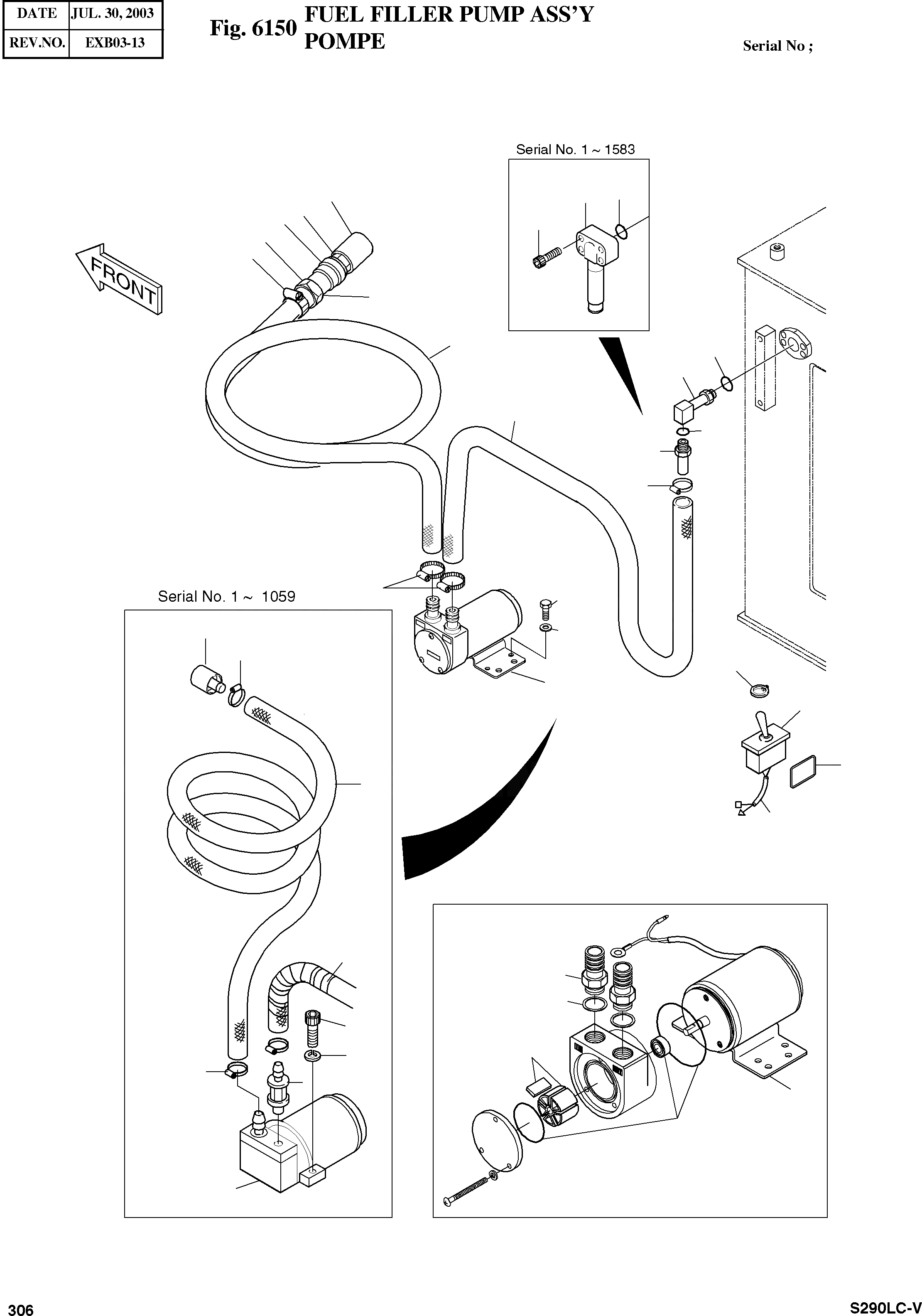 | DATE | JUL. 30, 2003 |
|---|---|
| REV.NO. | EXB03-13 |

Fig. 6150 FUEL FILLER PUMP ASS'Y
POMPE

Serial No ;

Serial No. 1 ~ 1583

FRONT

Serial No. 1 ~ 1059

306

S290LC-V