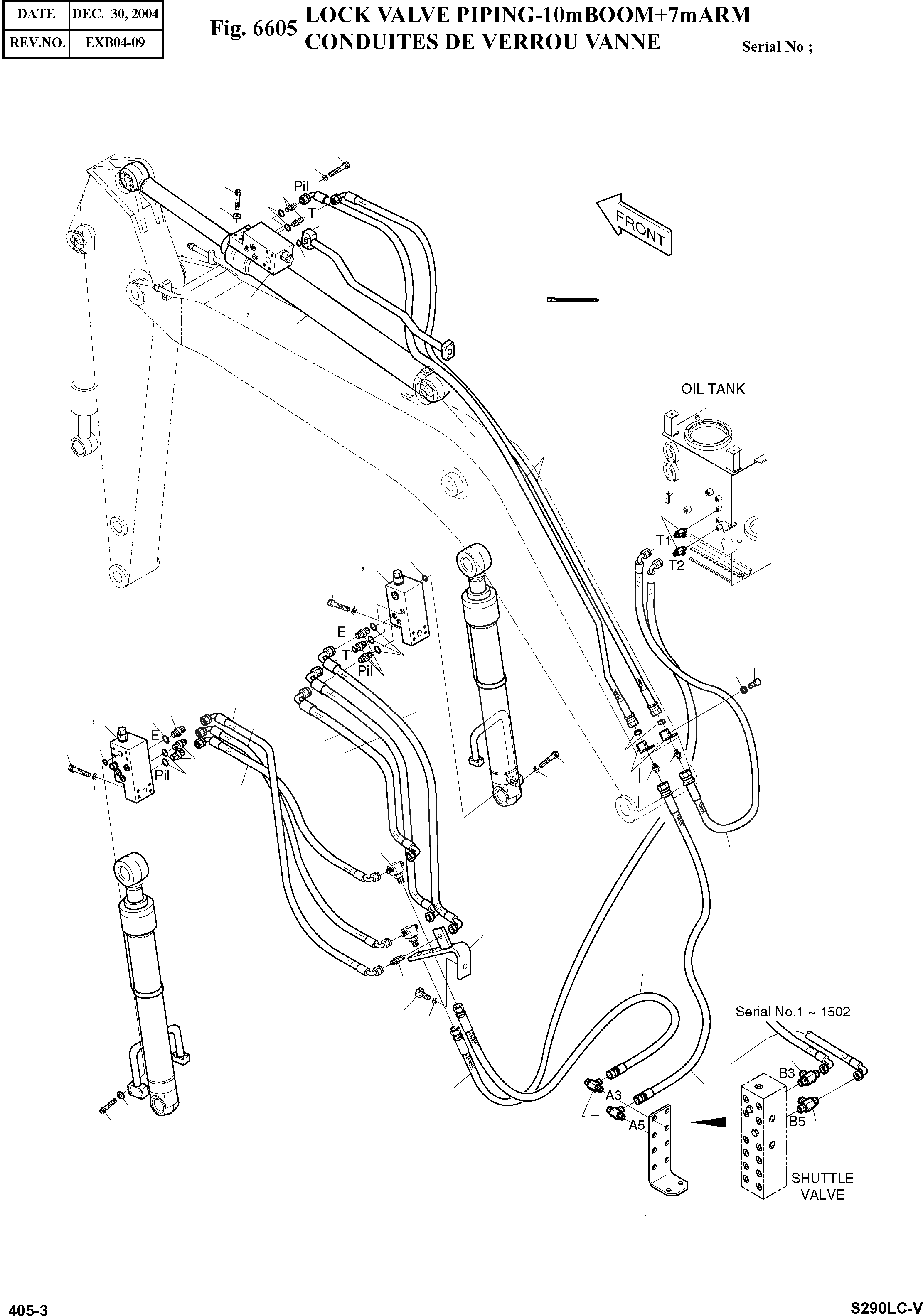 | DATE | DEC. 30, 2004 |
|---|---|
| REV.NO. | EXB04-09 |

Fig. 6605 LOCK VALVE PIPING-10mBOOM+7mARM
CONDUITES DE VERROU VANNE

Serial No ;

Pil
T
FRONT
OIL TANK
T1
T2
E
T
Pil
E
Pil
Serial No.1 ~ 1502
B3
B5
A3
A5
SHUTTLE VALVE

405-3

S290LC-V