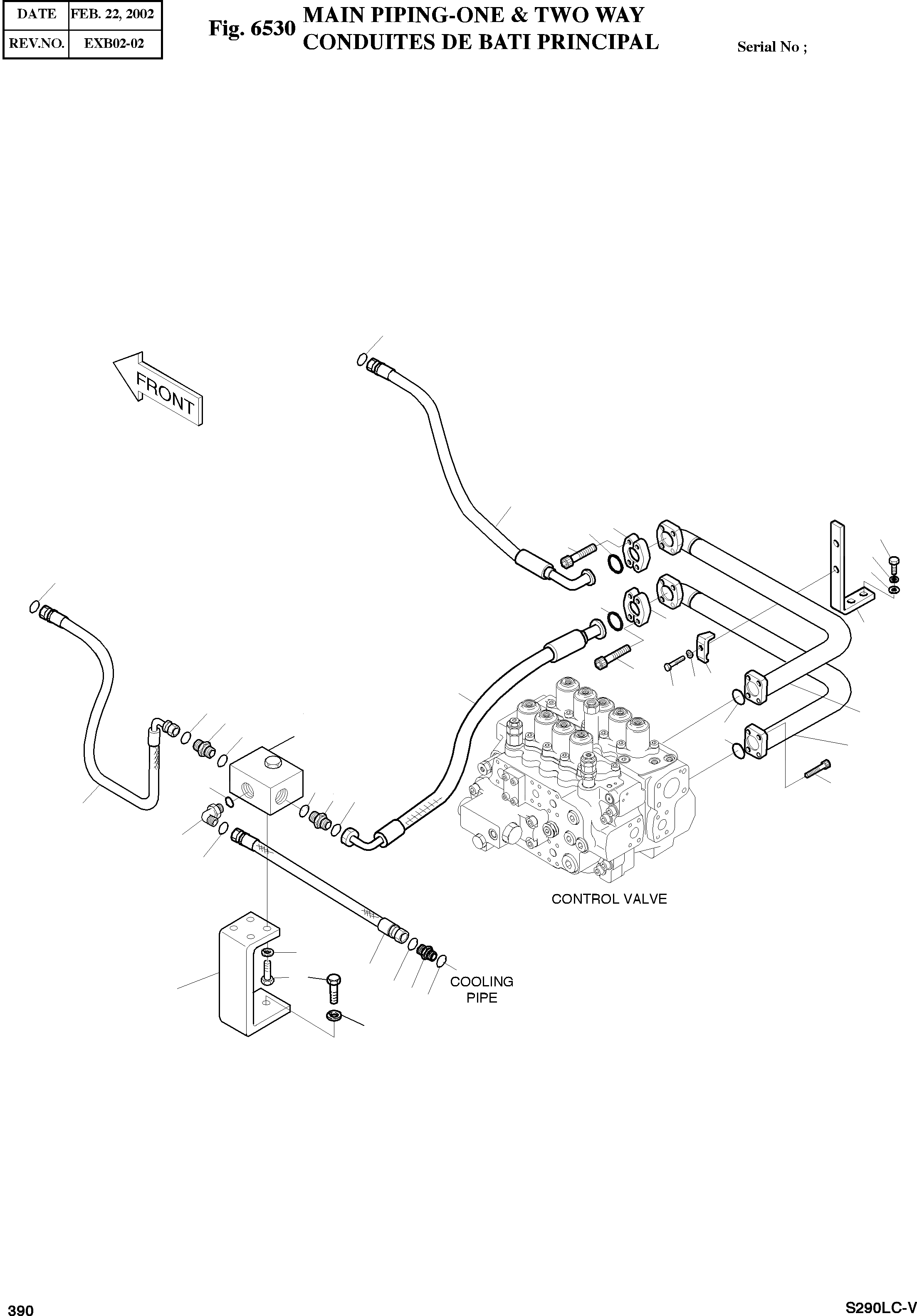 | DATE | FEB. 22, 2002 |
|---|---|
| REV.NO. | EXB02-02 |

Fig. 6530 MAIN PIPING-ONE & TWO WAY
CONDUITES DE BATI PRINCIPAL

Serial No ;

FRONT

CONTROL VALVE

COOLING PIPE

390

S290LC-V