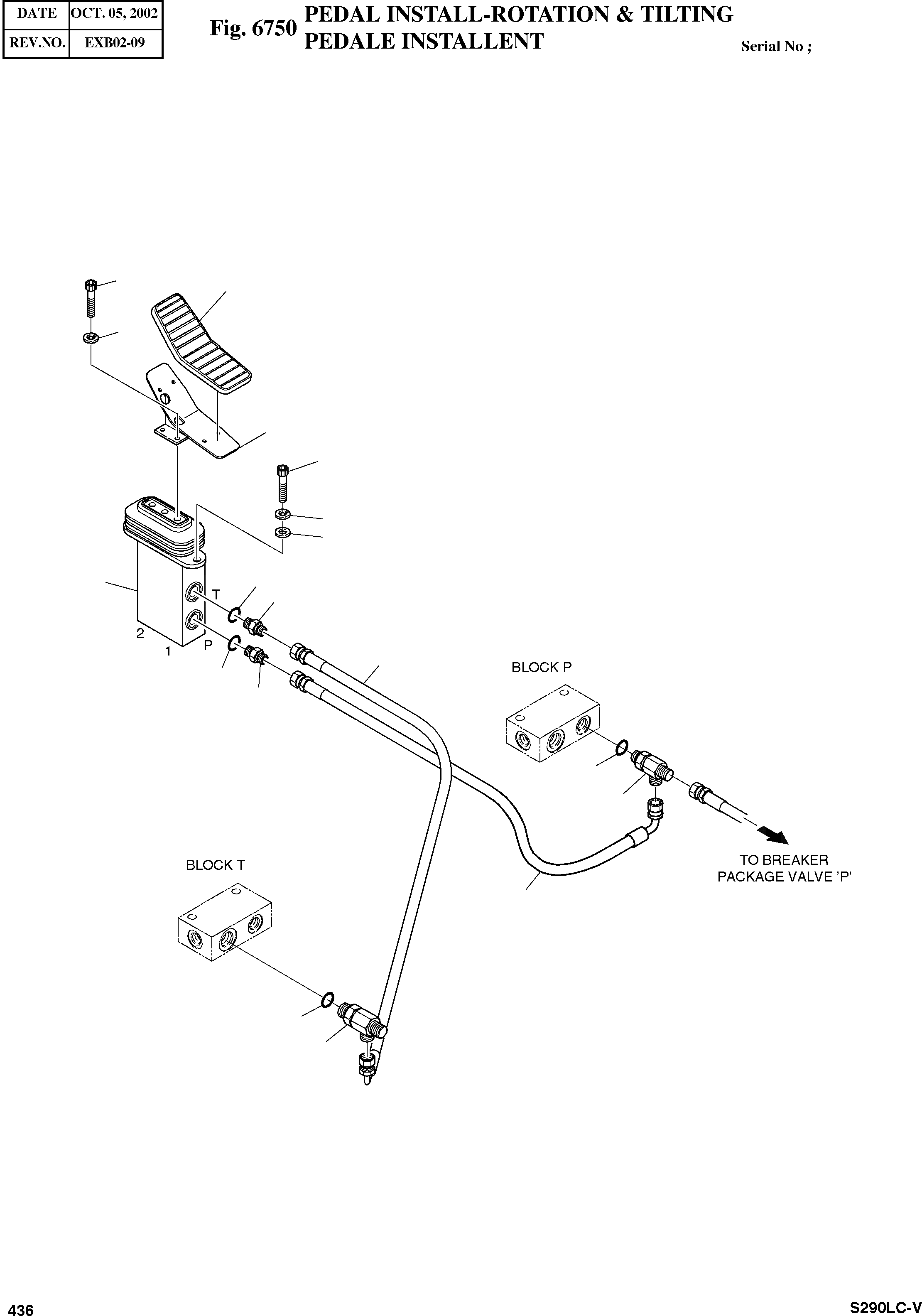 | DATE | OCT. 05, 2002 |
|---|---|
| REV.NO. | EXB02-09 |

Fig. 6750 PEDAL INSTALL-ROTATION & TILTING
PEDALE INSTALLENT

Serial No ;

T

2

1

P

BLOCK P

BLOCK T

TO BREAKER
PACKAGE VALVE 'P'

436

S290LC-V