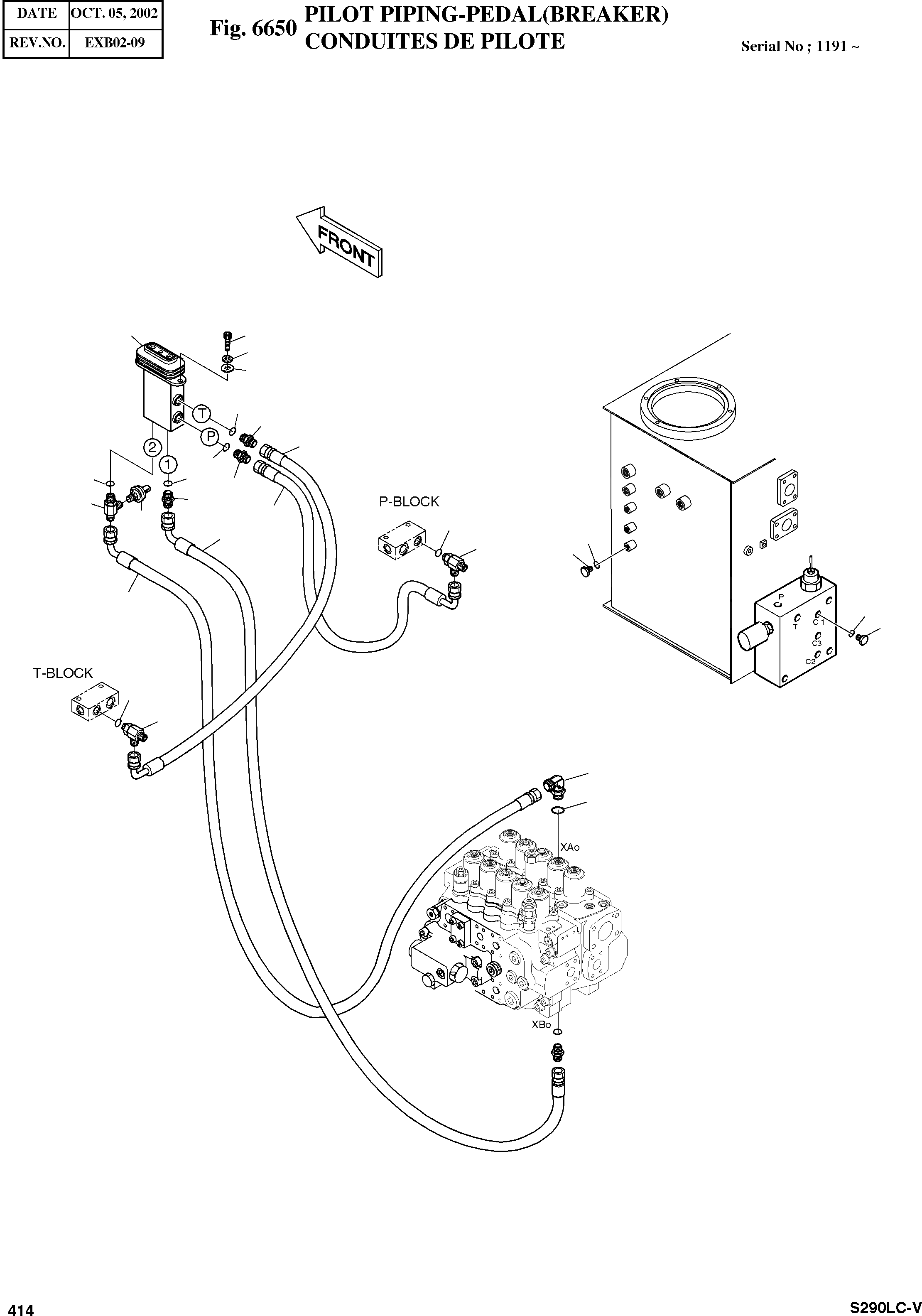 | DATE | OCT. 05, 2002 |
|---|---|
| REV.NO. | EXB02-09 |

Fig. 6650 PILOT PIPING-PEDAL(BREAKER)
CONDUITES DE PILOTE

Serial No ; 1191 ~

FRONT

T

P

2

1

P-BLOCK

T-BLOCK

P

T

C1

C3

C2

XAo

XBo

414

S290LC-V