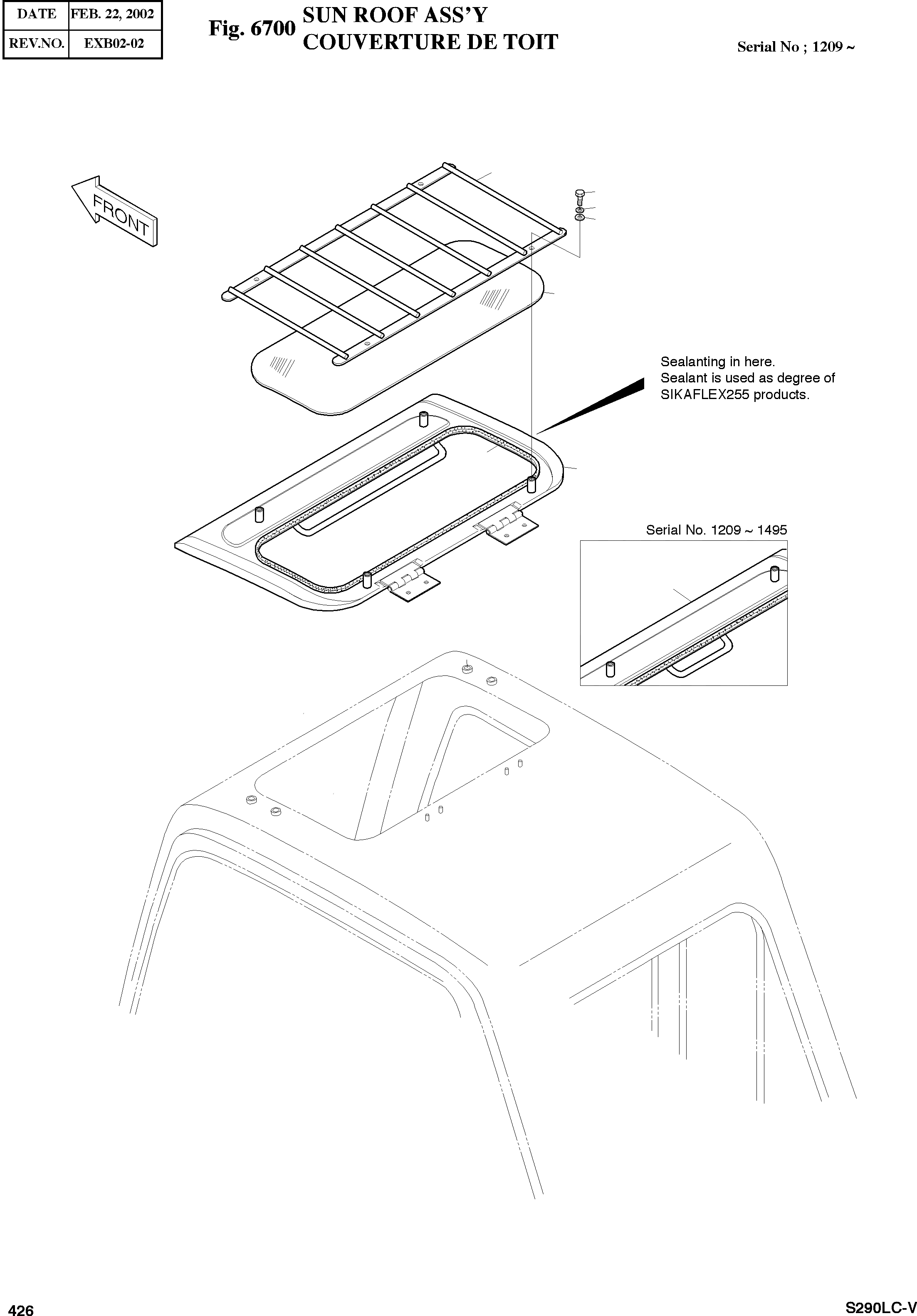 | DATE | FEB. 22, 2002 |
|---|---|
| REV.NO. | EXB02-02 |

Fig. 6700 SUN ROOF ASS'Y
COUVERTURE DE TOIT

Serial No ; 1209 ~

FRONT

Sealanting in here.
Sealant is used as degree of SIKAFLEX255 products.

Serial No. 1209 ~ 1495

426

S290LC-V