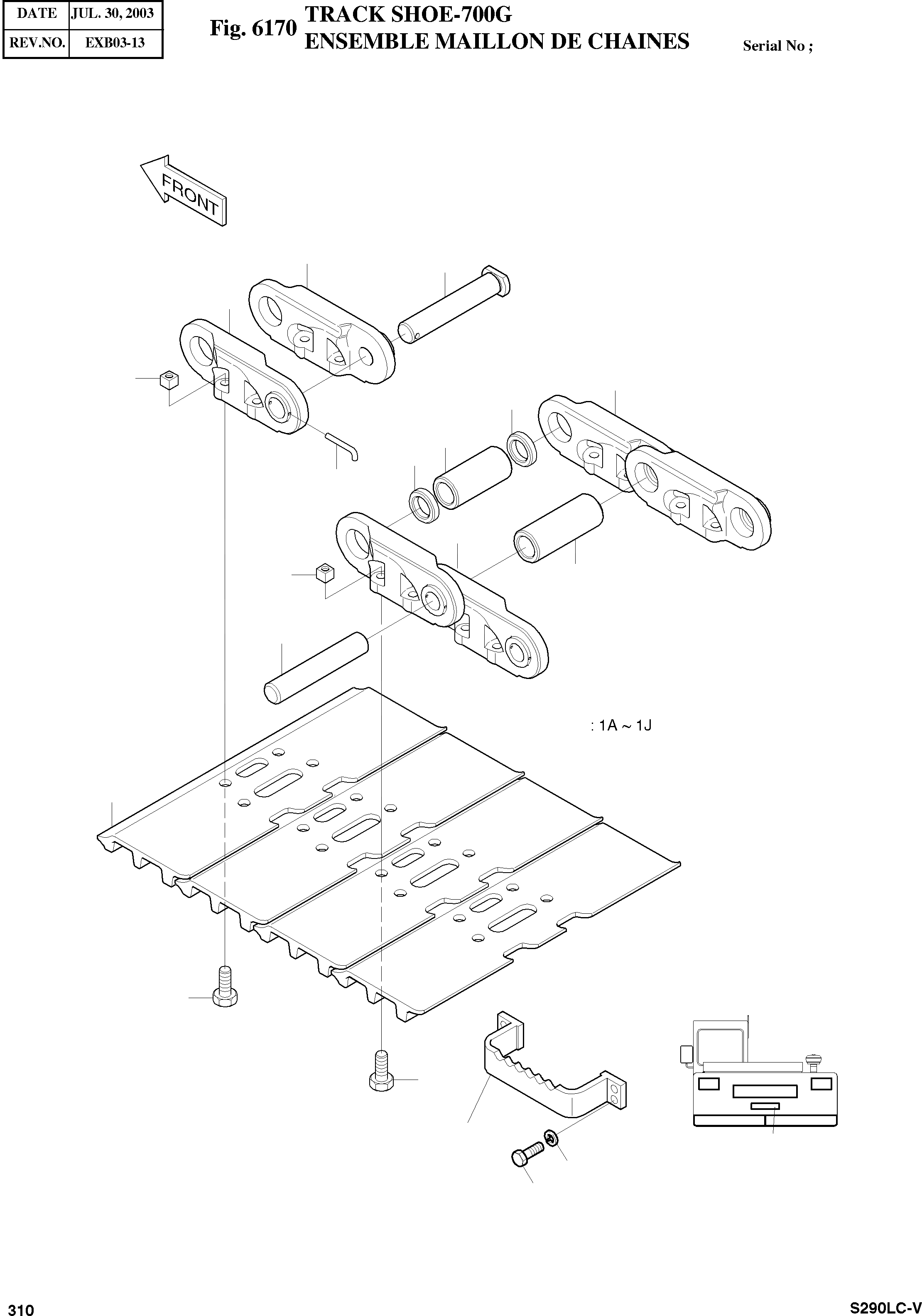 | DATE | JUL. 30, 2003 |
|---|---|
| REV.NO. | EXB03-13 |

Fig. 6170 TRACK SHOE-700G
ENSEMBLE MAILLON DE CHAINES

Serial No ;

FRONT

: 1A ~ 1J

310

S290LC-V