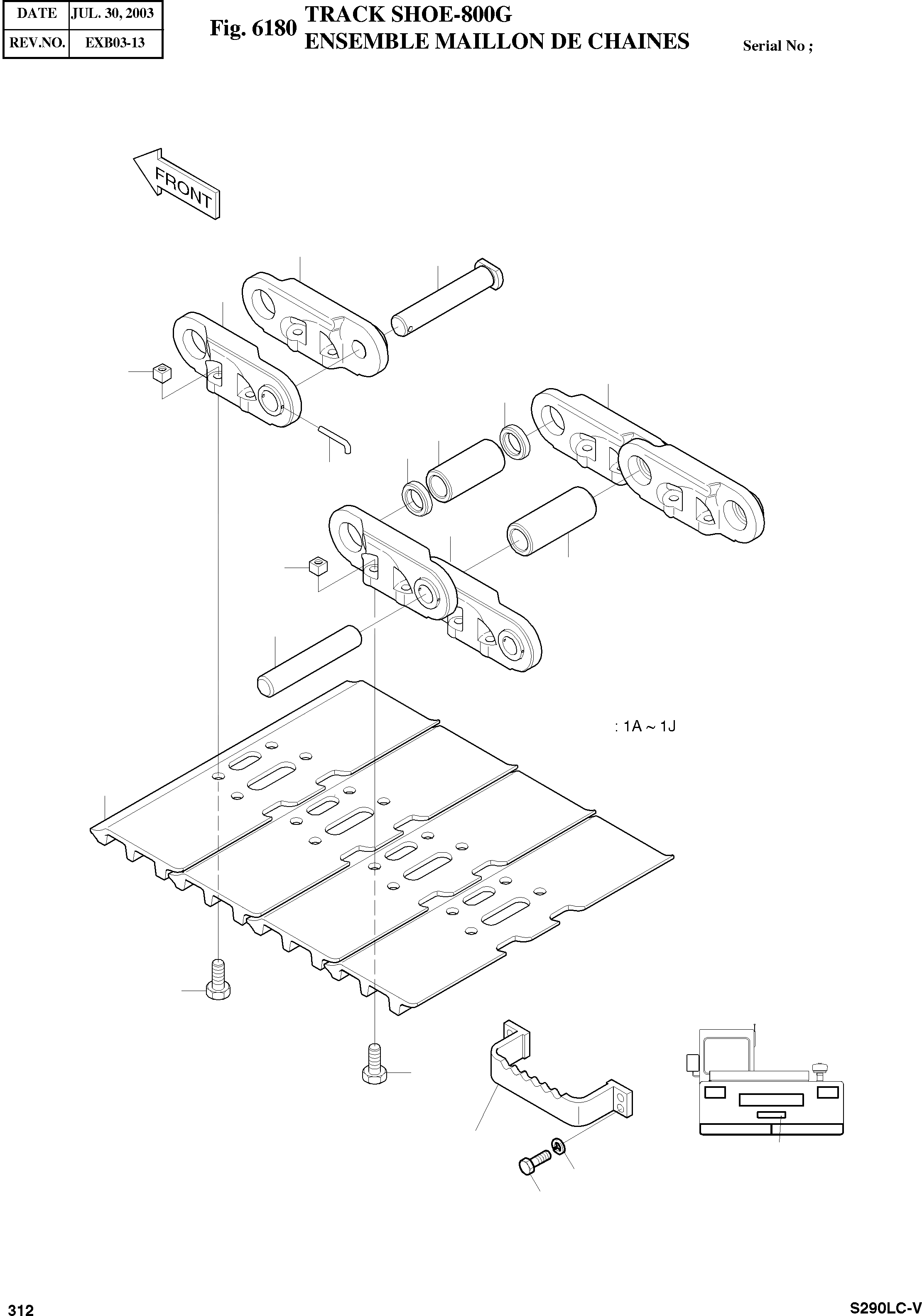 | DATE | JUL. 30, 2003 |
|---|---|
| REV.NO. | EXB03-13 |

Fig. 6180 TRACK SHOE-800G
ENSEMBLE MAILLON DE CHAINES

Serial No ;

FRONT

: 1A ~ 1J

312

S290LC-V