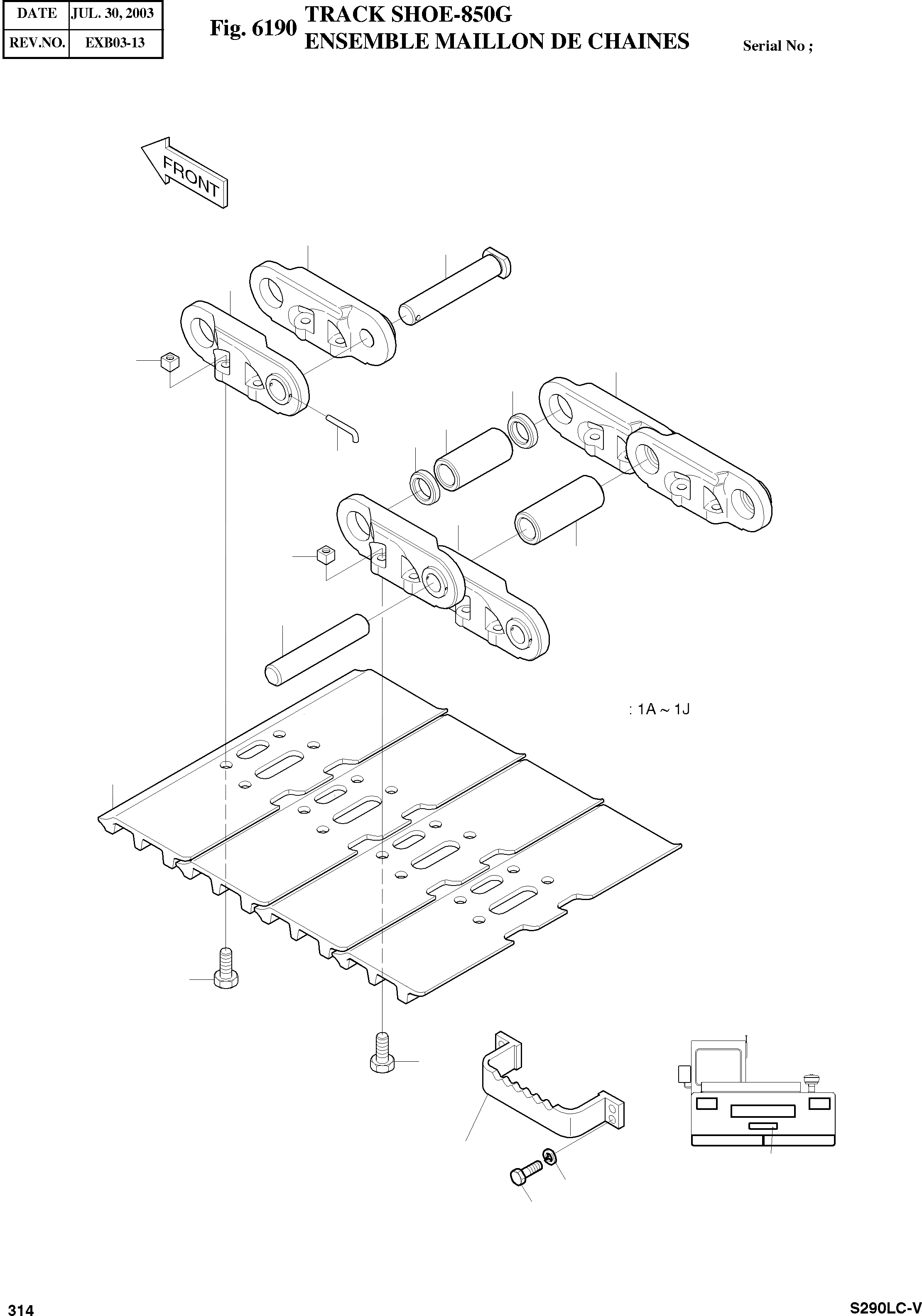 | DATE | JUL. 30, 2003 |
|---|---|
| REV.NO. | EXB03-13 |

Fig. 6190 TRACK SHOE-850G
ENSEMBLE MAILLON DE CHAINES

Serial No ;

FRONT

: 1A ~ 1J

314

S290LC-V