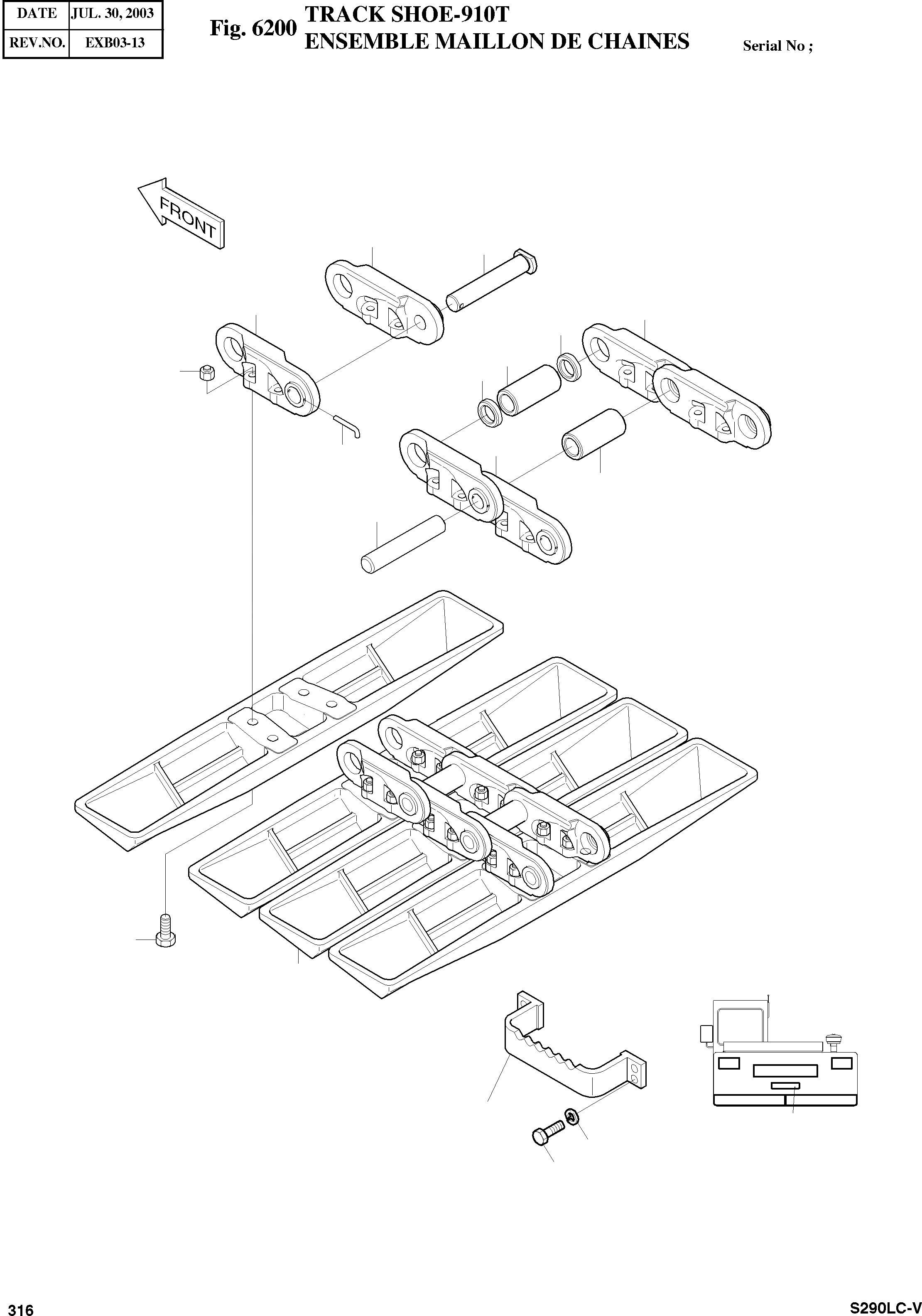 | DATE | JUL. 30, 2003 |
|---|---|
| REV.NO. | EXB03-13 |

Fig. 6200 TRACK SHOE-910T
ENSEMBLE MAILLON DE CHAINES

Serial No ;

FRONT

316

S290LC-V