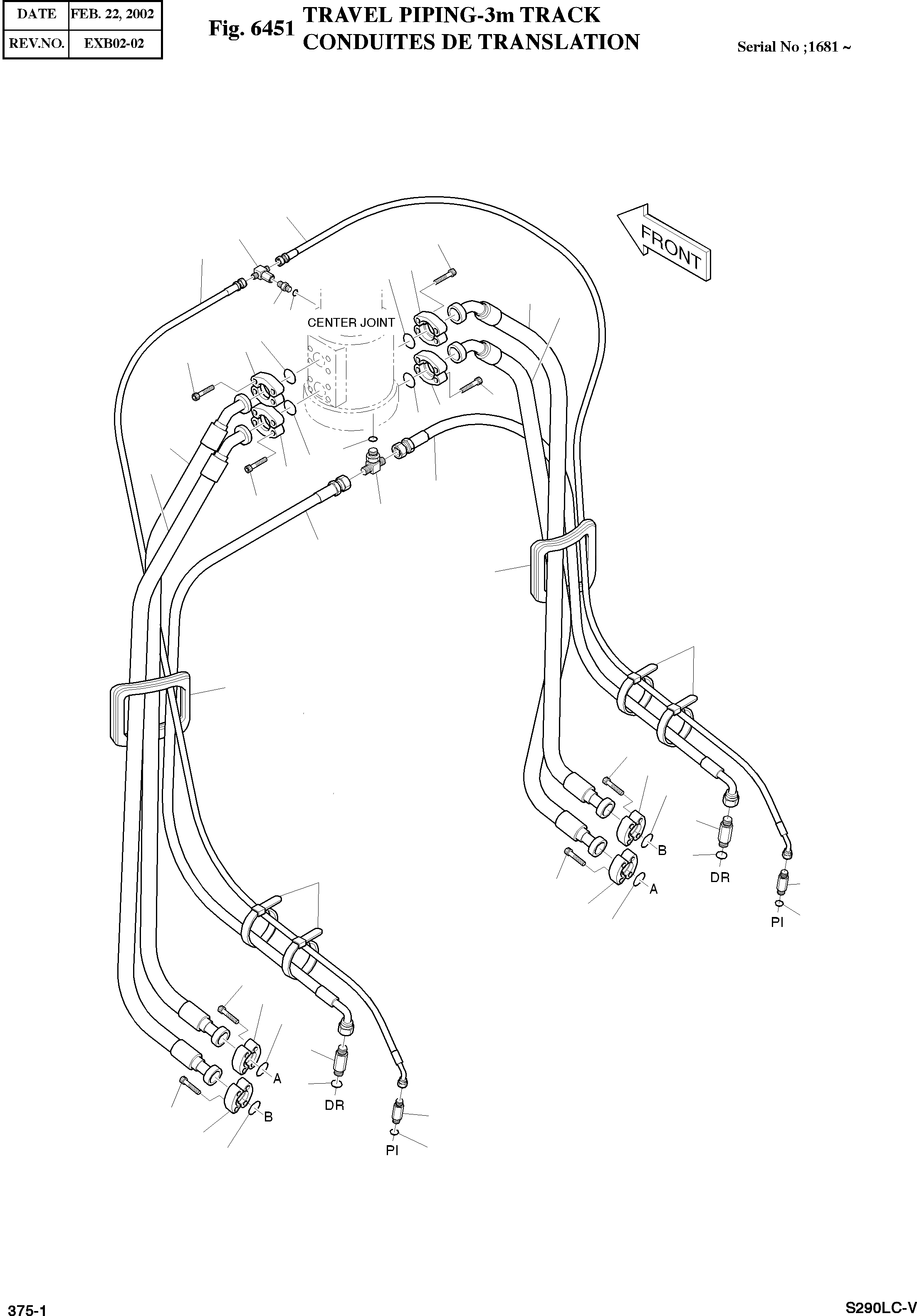 | DATE | FEB. 22, 2002 |
|---|---|
| REV.NO. | EXB02-02 |

Fig. 6451 TRAVEL PIPING-3m TRACK
CONDUITES DE TRANSLATION

Serial No ;1681 ~

FRONT

CENTER JOINT

B

A

DR

PI

A

B

DR

PI

375-1

S290LC-V