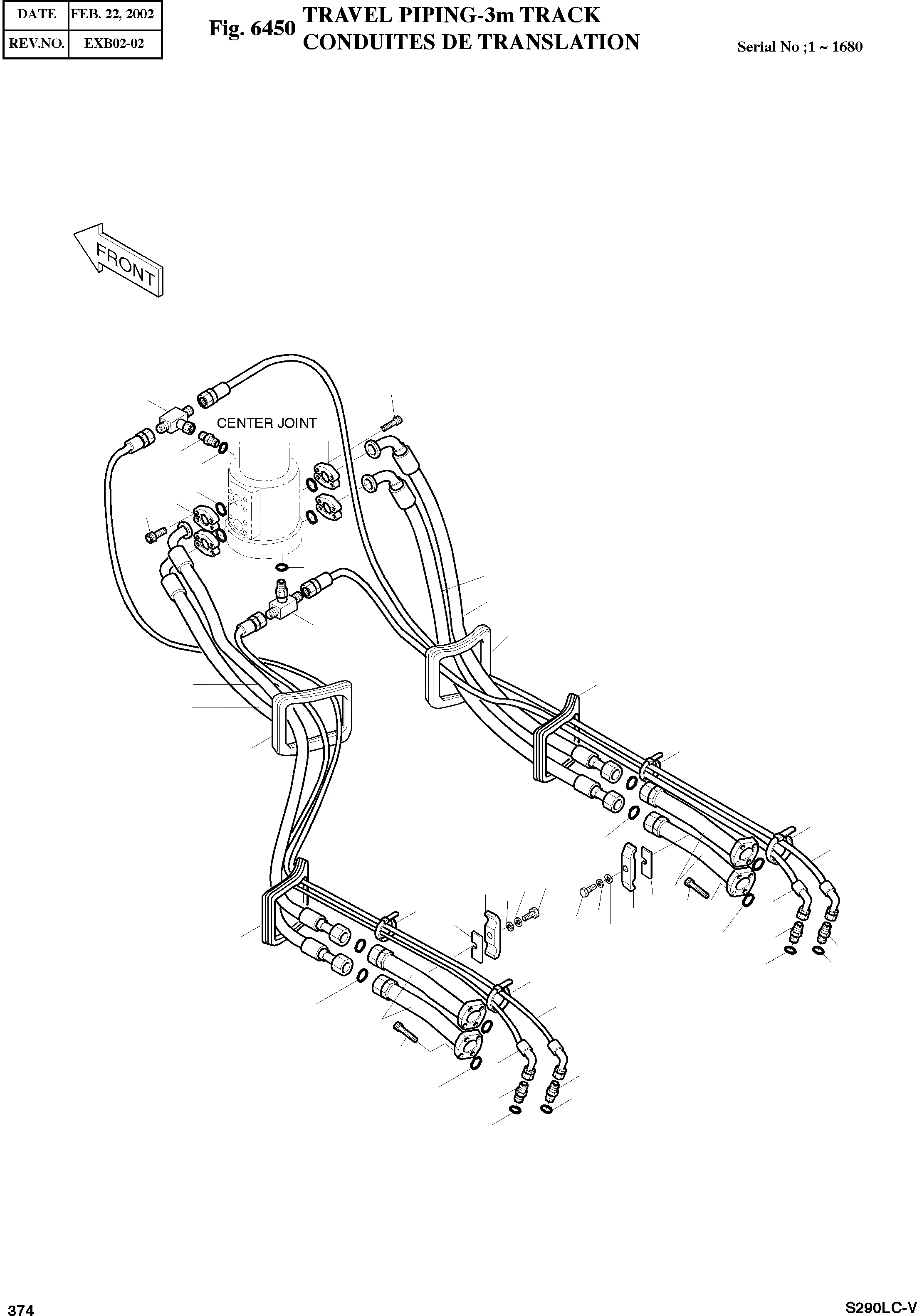 | DATE | FEB. 22, 2002 |
|---|---|
| REV.NO. | EXB02-02 |

Fig. 6450 TRAVEL PIPING-3m TRACK
CONDUITES DE TRANSLATION

Serial No ;1 ~ 1680

FRONT

CENTER JOINT

374

S290LC-V