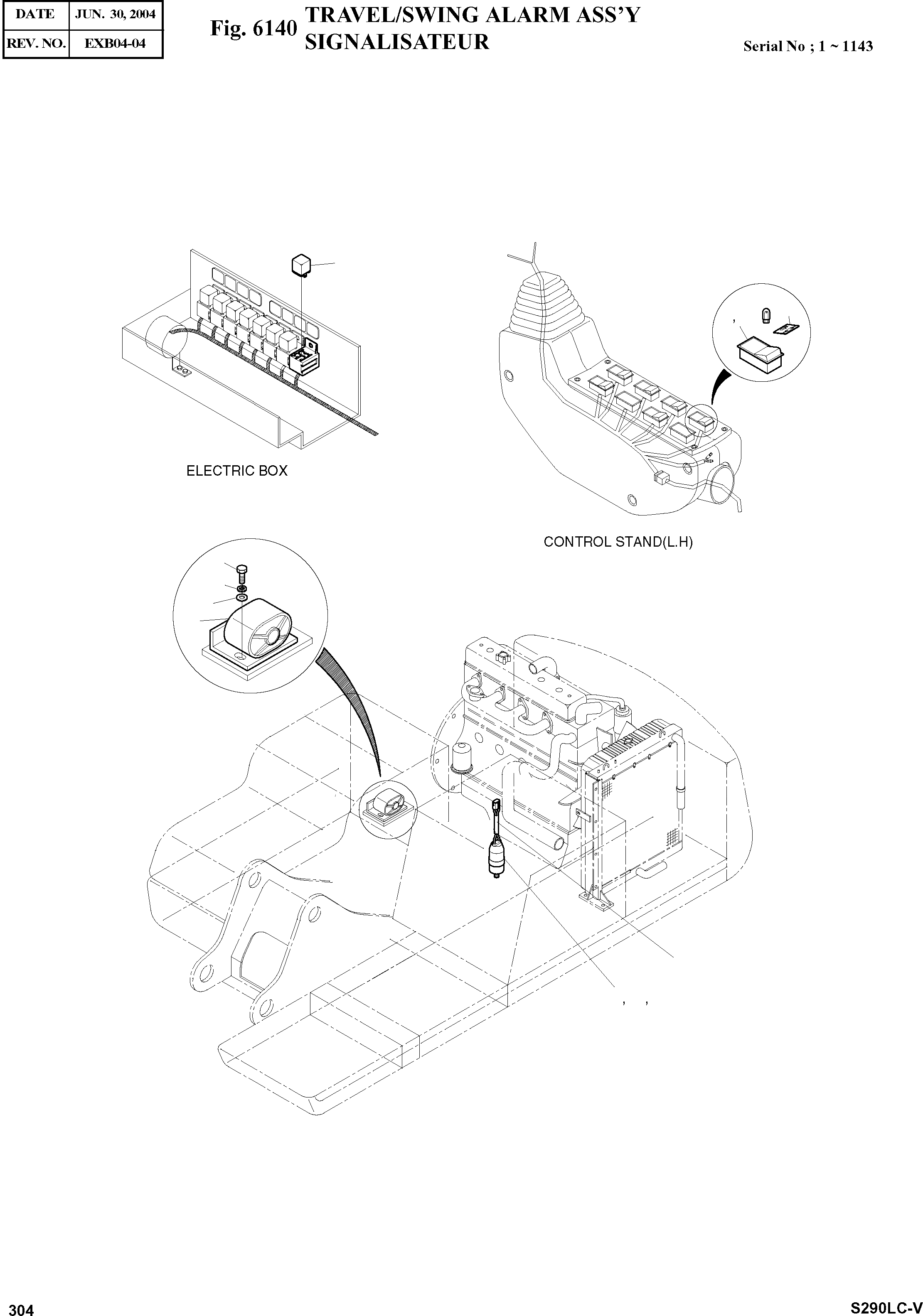 | DATE | JUN. 30, 2004 |
|---|---|
| REV. NO. | EXB04-04 |

Fig. 6140 TRAVEL/SWING ALARM ASS'Y
SIGNALISATEUR

Serial No ; 1 ~ 1143

ELECTRIC BOX

CONTROL STAND(L.H)

304

S290LC-V