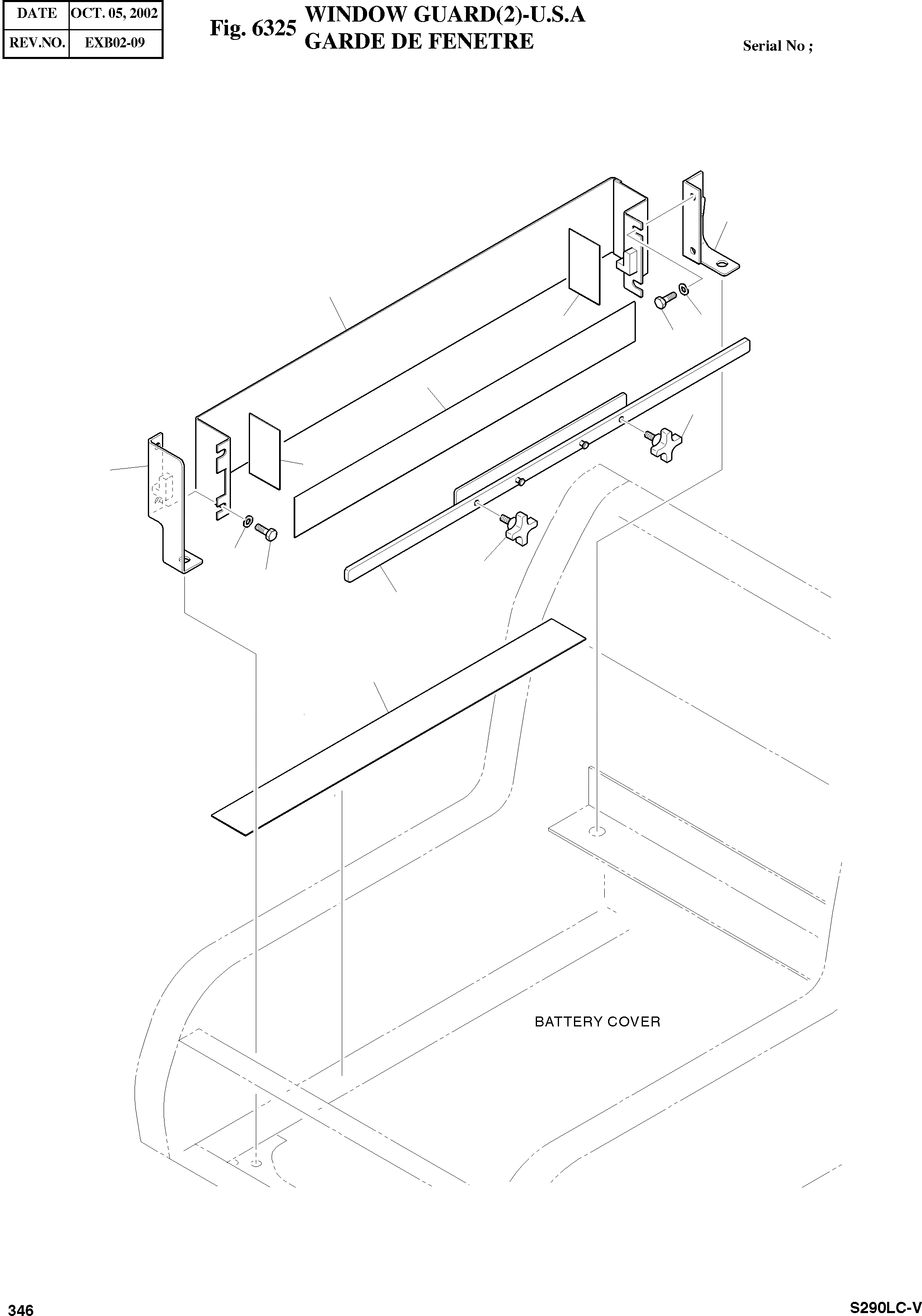 | DATE | OCT. 05, 2002 |
|---|---|
| REV.NO. | EXB02-09 |

Fig. 6325 WINDOW GUARD(2)-U.S.A
GARDE DE FENETRE

Serial No ;

BATTERY COVER

346

S290LC-V