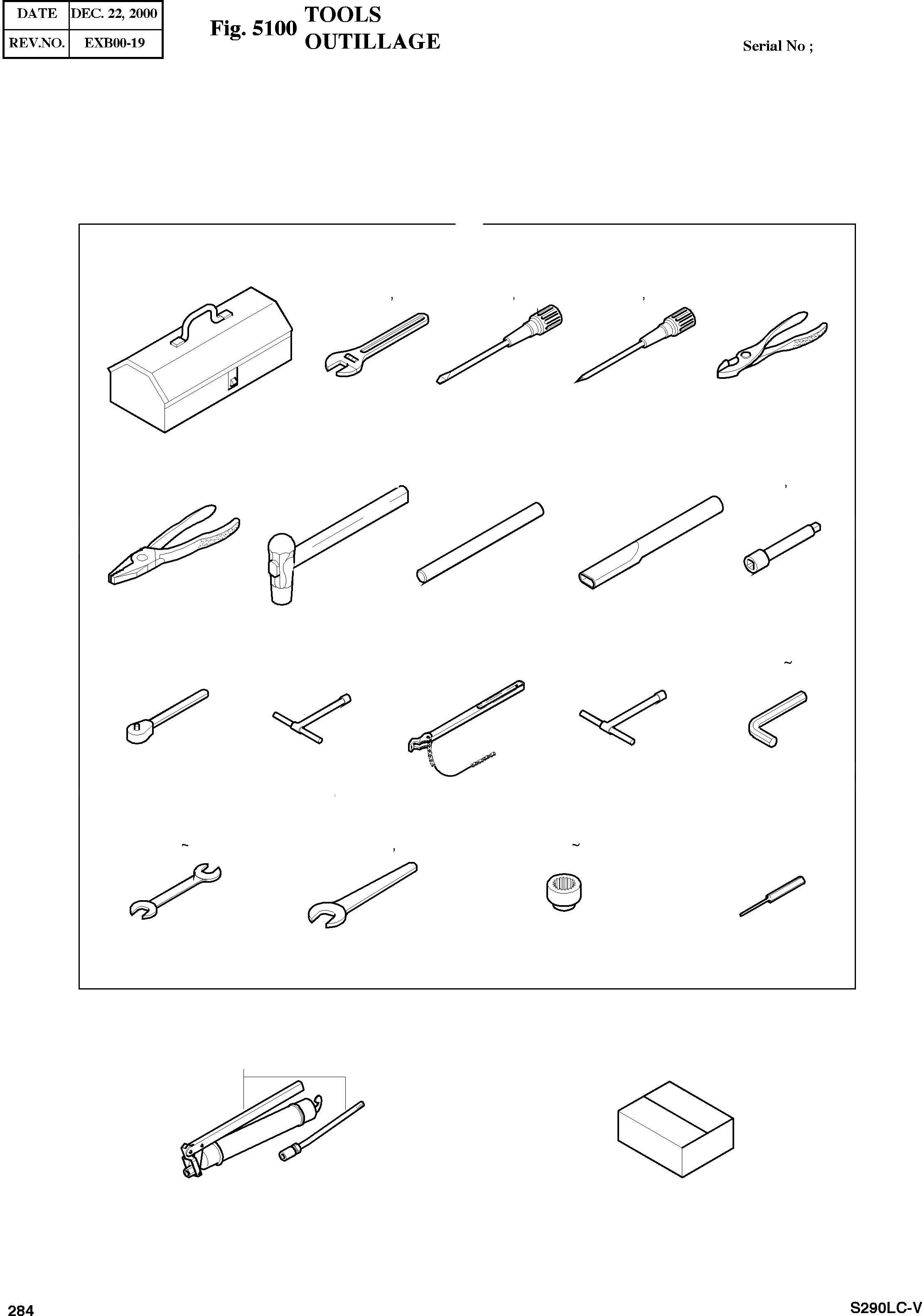 | DATE | DEC. 22, 2000 |
|---|---|
| REV.NO. | EXB00-19 |

Fig. 5100 TOOLS
OUTILLAGE

Serial No ;

284

S290LC-V