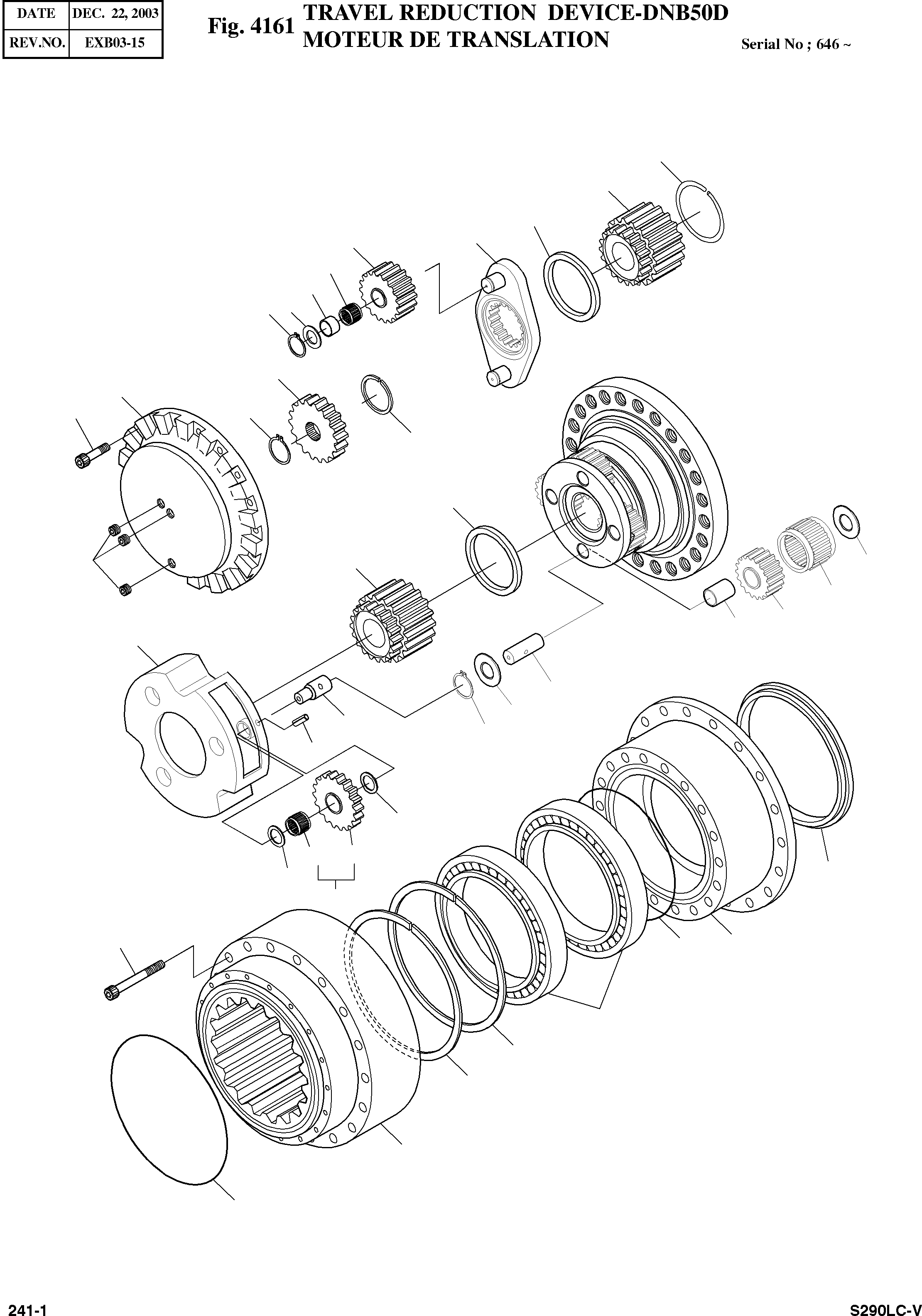 | DATE | DEC. 22, 2003 |
|---|---|
| REV.NO. | EXB03-15 |

Fig. 4161 TRAVEL REDUCTION DEVICE-DNB50D
MOTEUR DE TRANSLATION

Serial No ; 646 ~

241-1

S290LC-V