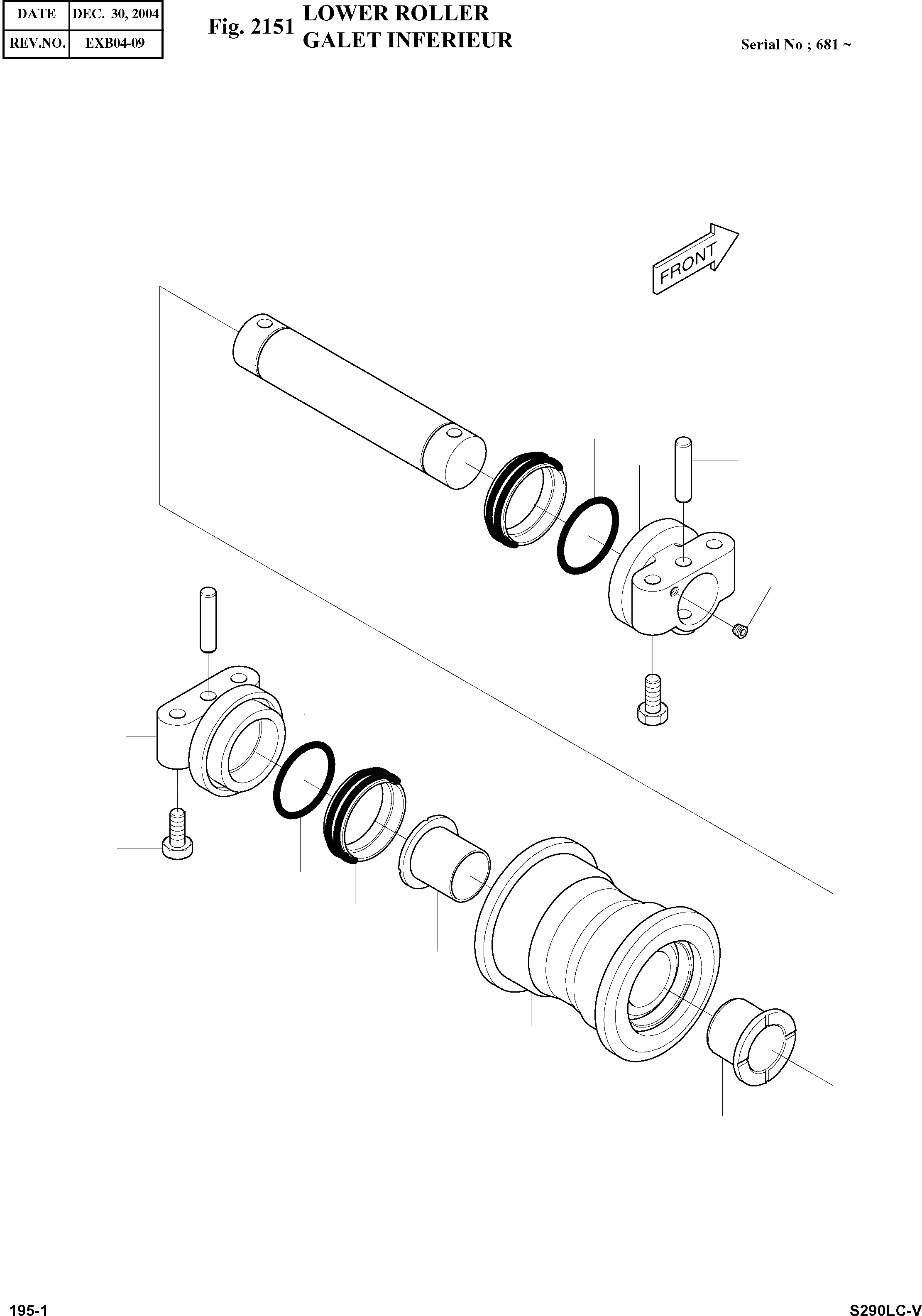 | DATE | DEC. 30, 2004 |
|---|---|
| REV.NO. | EXB04-09 |

Fig. 2151 LOWER ROLLER
GALET INFERIEUR

Serial No ; 681 ~

FRONT

195-1

S290LC-V