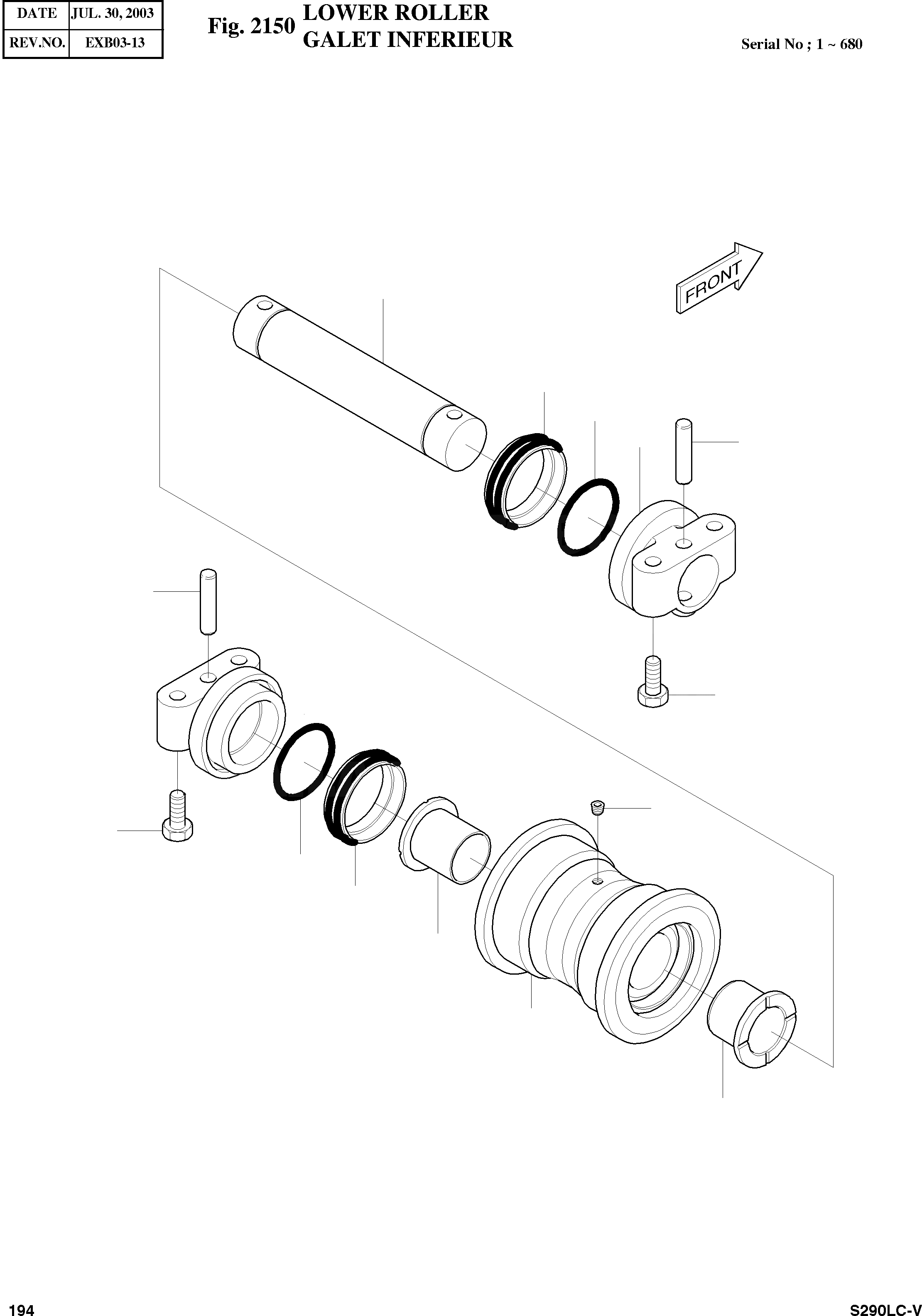 | DATE | JUL. 30, 2003 |
|---|---|
| REV.NO. | EXB03-13 |

Fig. 2150 LOWER ROLLER
GALET INFERIEUR

Serial No ; 1 ~ 680

FRONT

194

S290LC-V