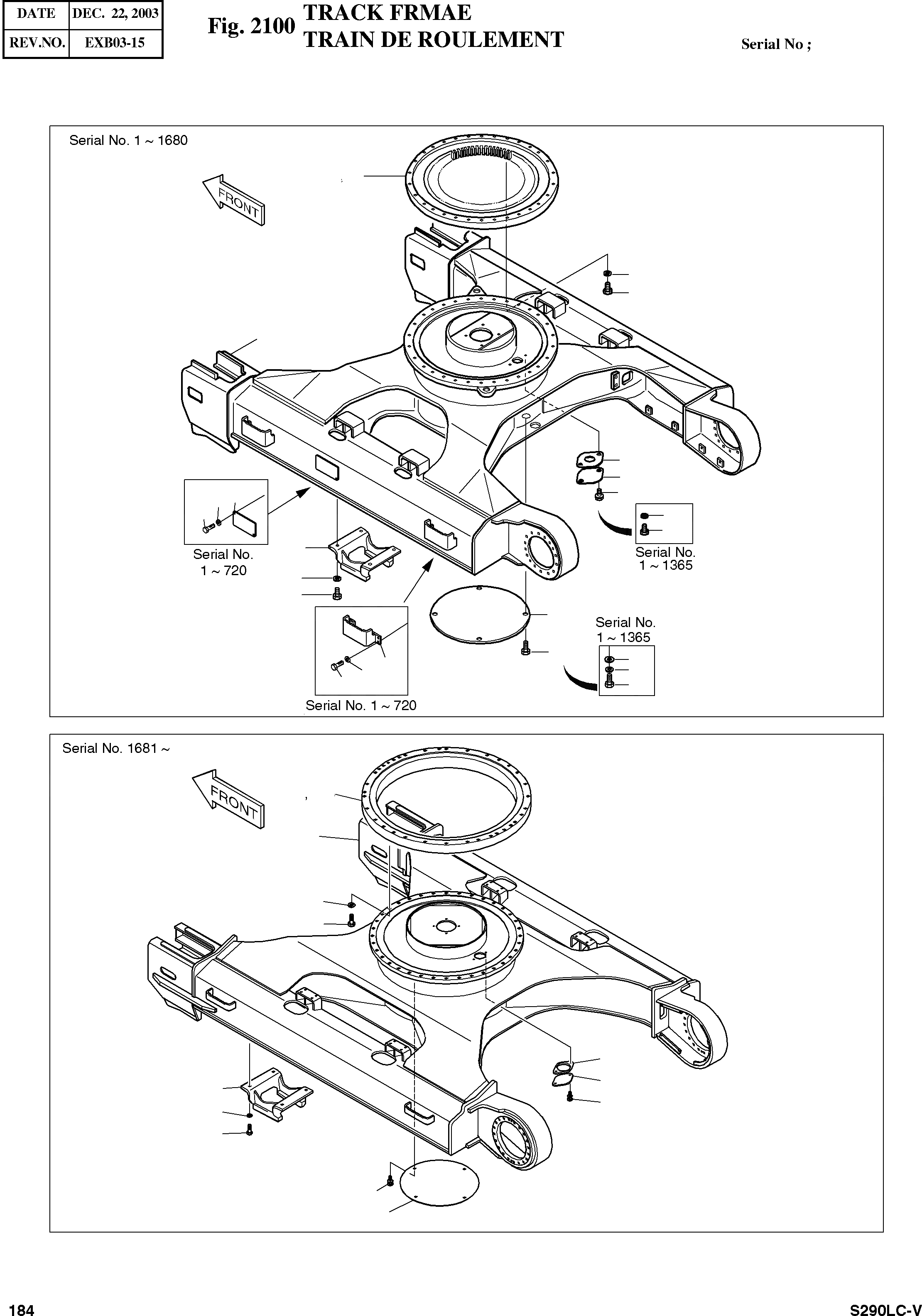 | DATE | DEC. 22, 2003 |
|---|---|
| REV.NO. | EXB03-15 |

Fig. 2100 TRACK FRMAE
TRAIN DE ROULEMENT

Serial No ;

Serial No. 1 ~ 1680

FRONT

Serial No. 1 ~ 720

Serial No. 1 ~ 1365

Serial No. 1 ~ 1365

Serial No. 1 ~ 720

Serial No. 1681 ~

FRONT

184

S290LC-V