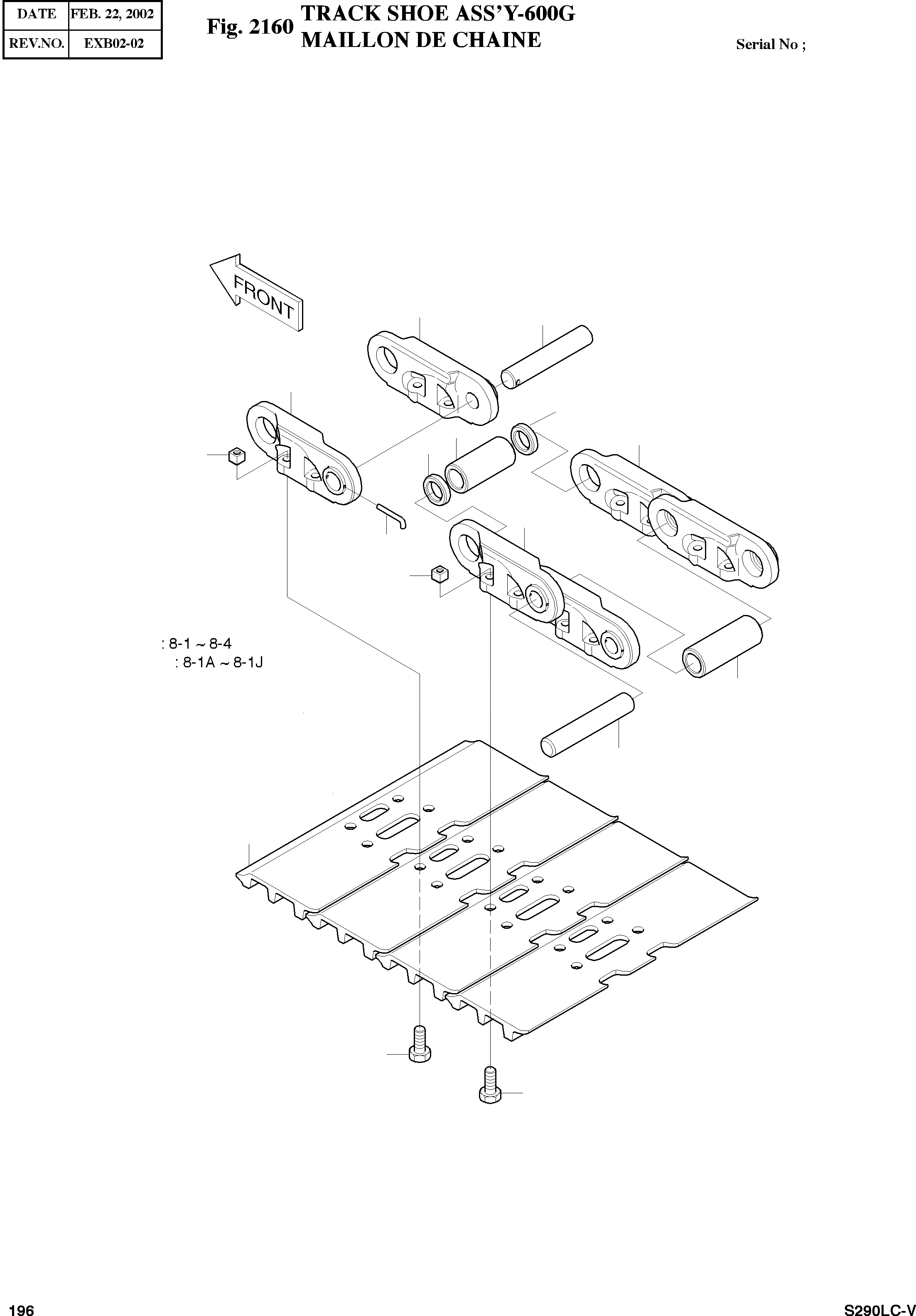 | DATE | FEB. 22, 2002 |
|---|---|
| REV.NO. | EXB02-02 |

Fig. 2160 TRACK SHOE ASS'Y-600G
MAILLON DE CHAINE

Serial No ;

FRONT

: 8-1 ~ 8-4
: 8-1A ~ 8-1J

196

S290LC-V