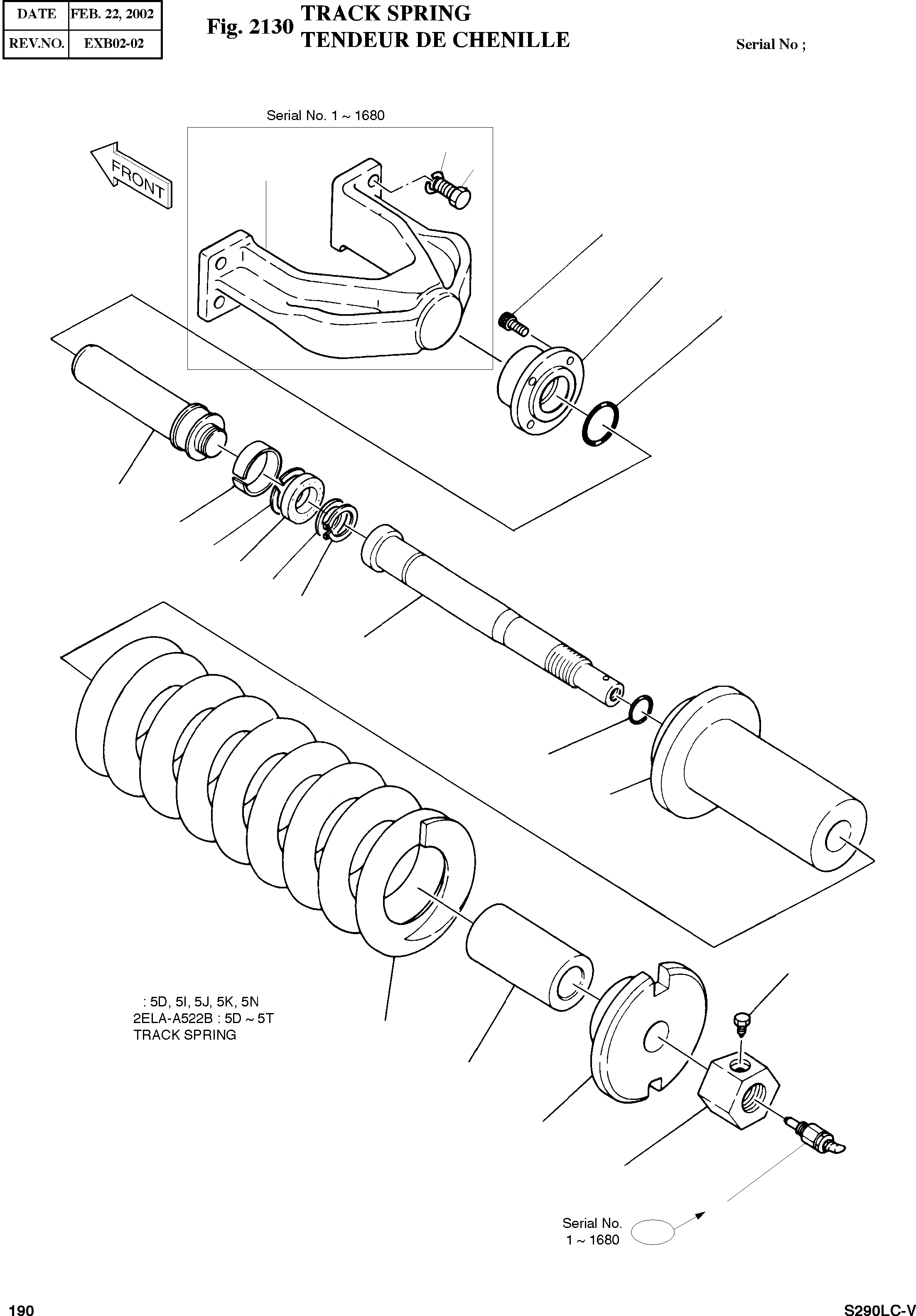 | DATE | FEB. 22, 2002 |
|---|---|
| REV.NO. | EXB02-02 |

Fig. 2130 TRACK SPRING
TENDEUR DE CHENILLE

Serial No ;

Serial No. 1 ~ 1680

FRONT

: 5D, 5I, 5J, 5K, 5N
2ELA-A522B : 5D ~ 5T
TRACK SPRING

Serial No.
1 ~ 1680

190

S290LC-V