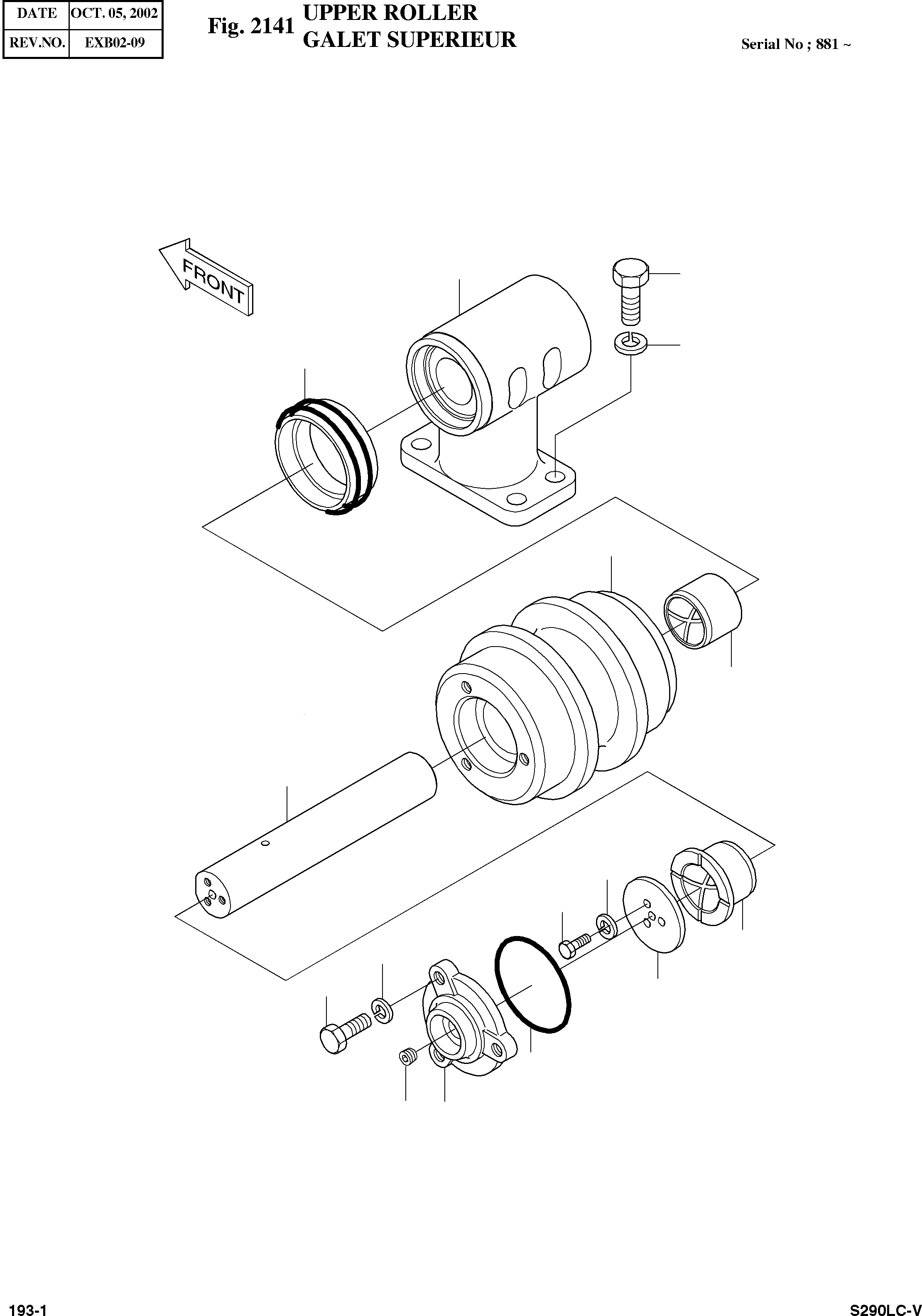 | DATE | OCT. 05, 2002 |
|---|---|
| REV.NO. | EXB02-09 |

Fig. 2141 UPPER ROLLER
GALET SUPERIEUR

Serial No ; 881 ~

FRONT

193-1

S290LC-V