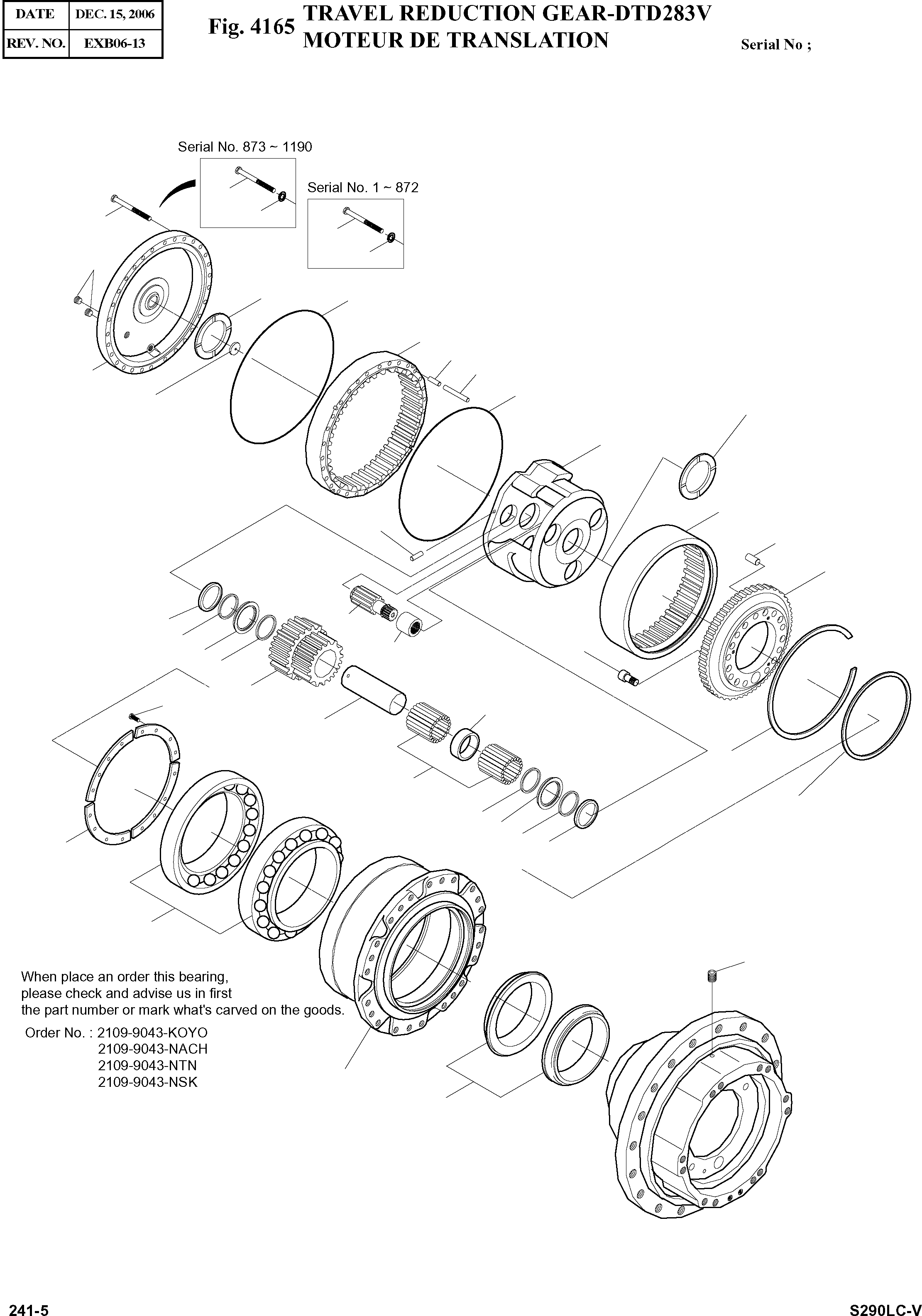 | DATE | DEC. 15, 2006 |
|---|---|
| REV. NO. | EXB06-13 |

Fig. 4165 TRAVEL REDUCTION GEAR-DTD283V
MOTEUR DE TRANSLATION

Serial No ;

Serial No. 873 ~ 1190

Serial No. 1 ~ 872

When place an order this bearing, please check and advise us in first the part number or mark what's carved on the goods.

Order No. : 2109-9043-KOYO
2109-9043-NACH
2109-9043-NTN
2109-9043-NSK

241-5

S290LC-V