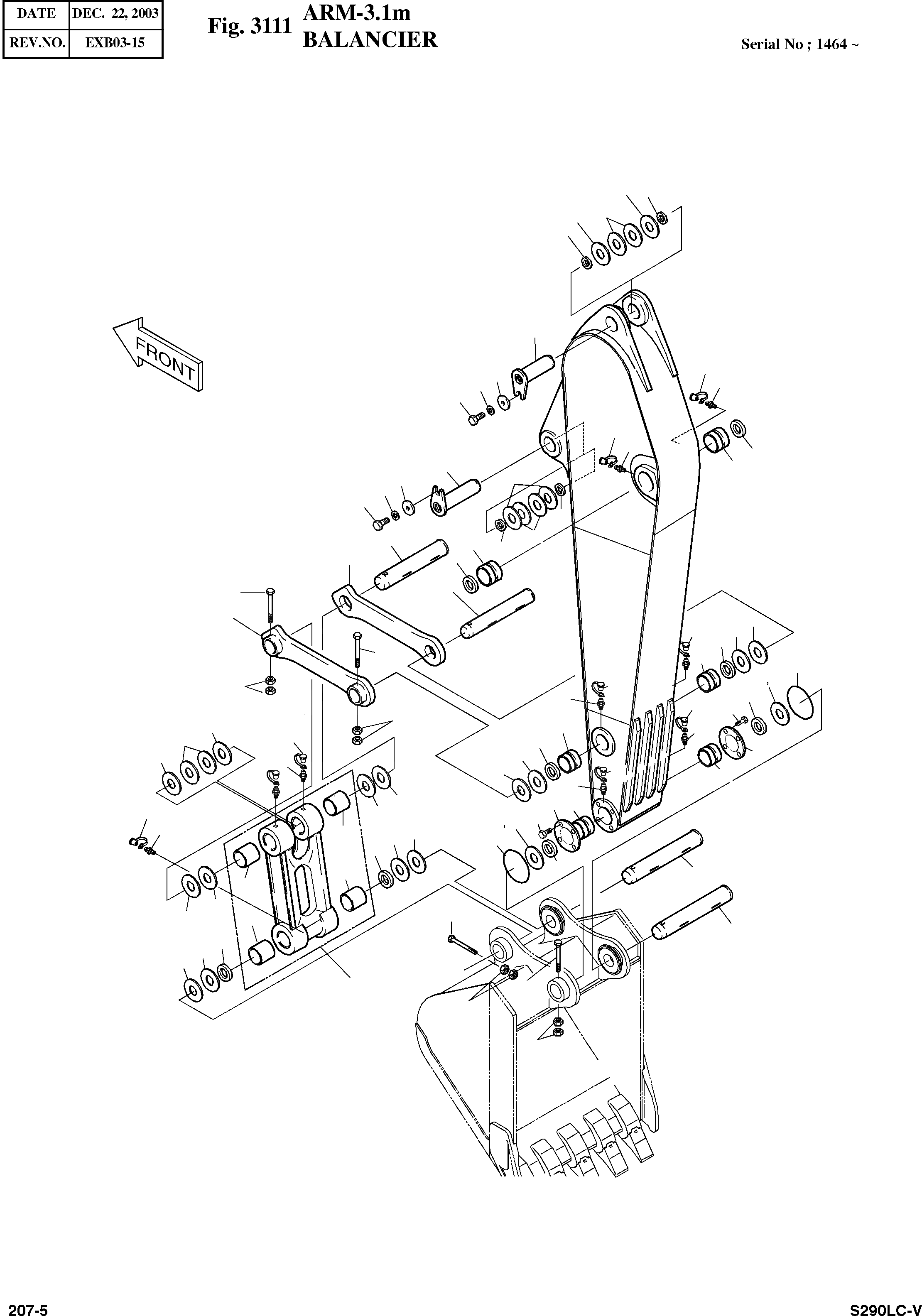 | DATE | DEC. 22, 2003 |
|---|---|
| REV.NO. | EXB03-15 |

Fig. 3111 ARM-3.1m BALANCIER

Serial No ; 1464 ~

FRONT

207-5

S290LC-V