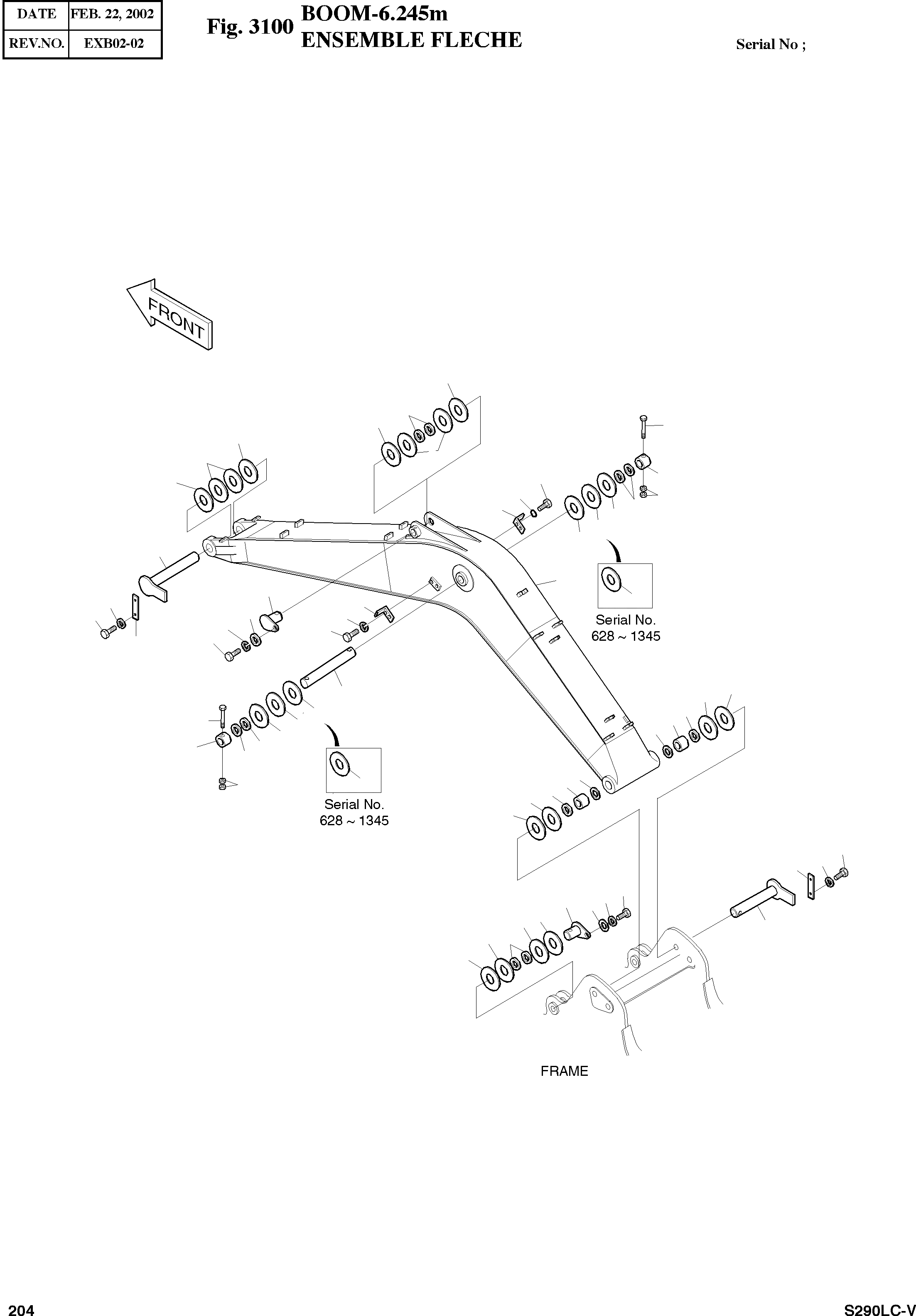 | DATE | FEB. 22, 2002 |
|---|---|
| REV.NO. | EXB02-02 |

Fig. 3100 BOOM-6.245m
ENSEMBLE FLECHE

Serial No ;

FRONT

Serial No.
628 ~ 1345

Serial No.
628 ~ 1345

FRAME

204

S290LC-V