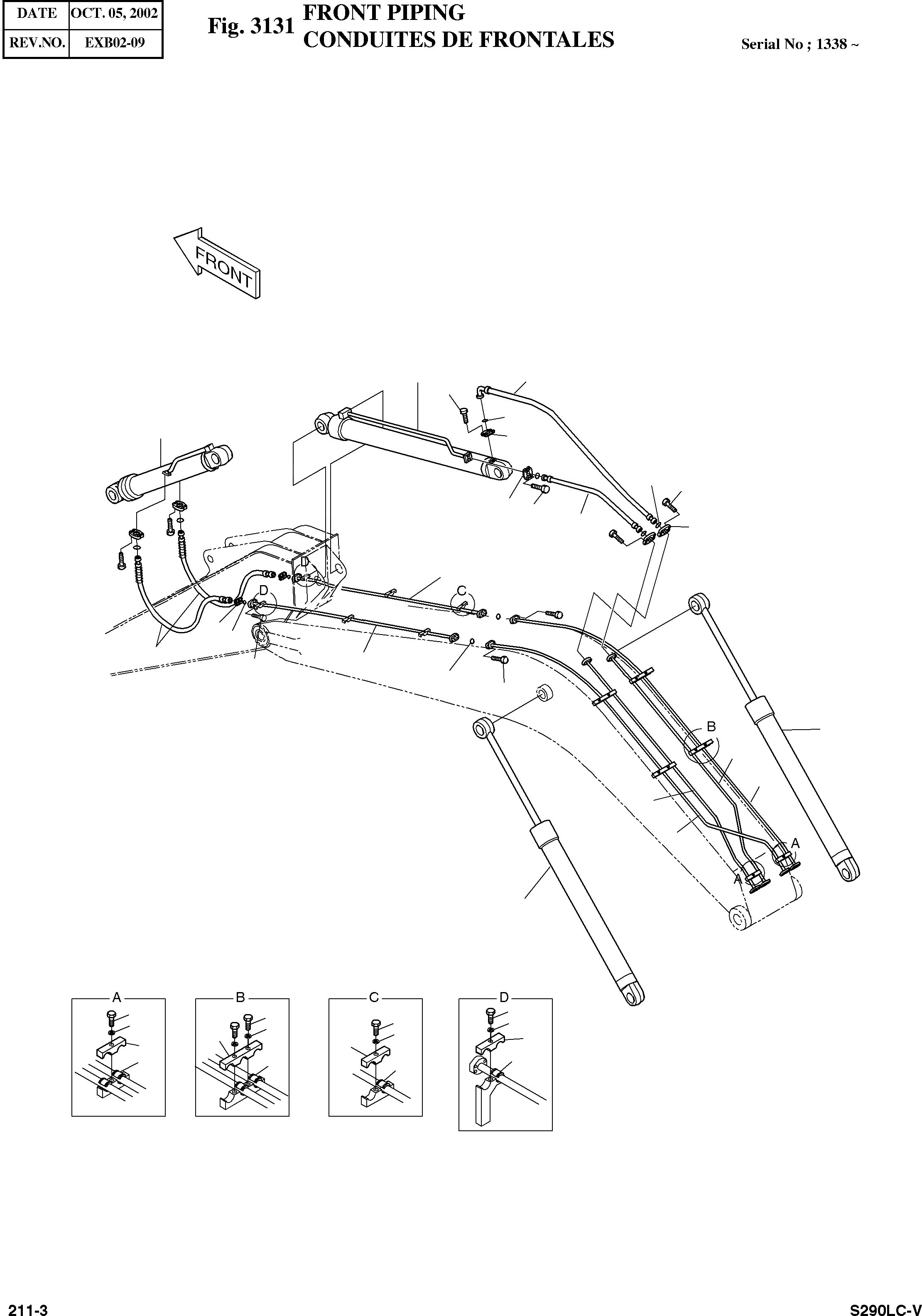 | DATE | OCT. 05, 2002 |
|---|---|
| REV.NO. | EXB02-09 |

Fig. 3131 FRONT PIPING
CONDUITES DE FRONTALES

Serial No ; 1338 ~

FRONT

D

C

D

B

A

A

A

B

C

D

211-3

S290LC-V