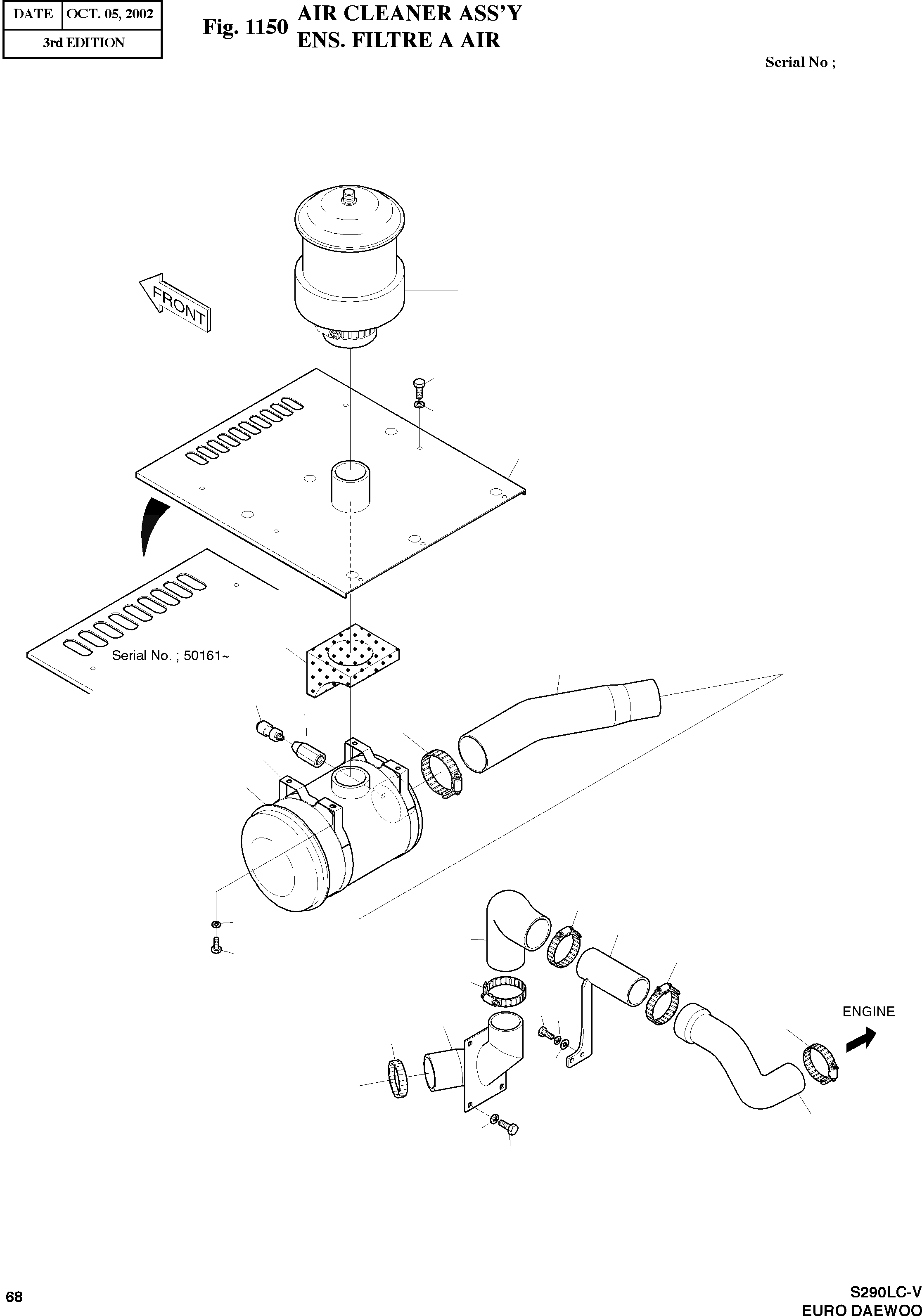 | DATE | OCT. 05, 2002 |
|---|---|
| 3rd EDITION | |

Fig. 1150 AIR CLEANER ASS'Y
ENS. FILTRE A AIR

Serial No ;

FRONT

Serial No. ; 50161~

ENGINE

68

S290LC-V
EURO DAEWOO