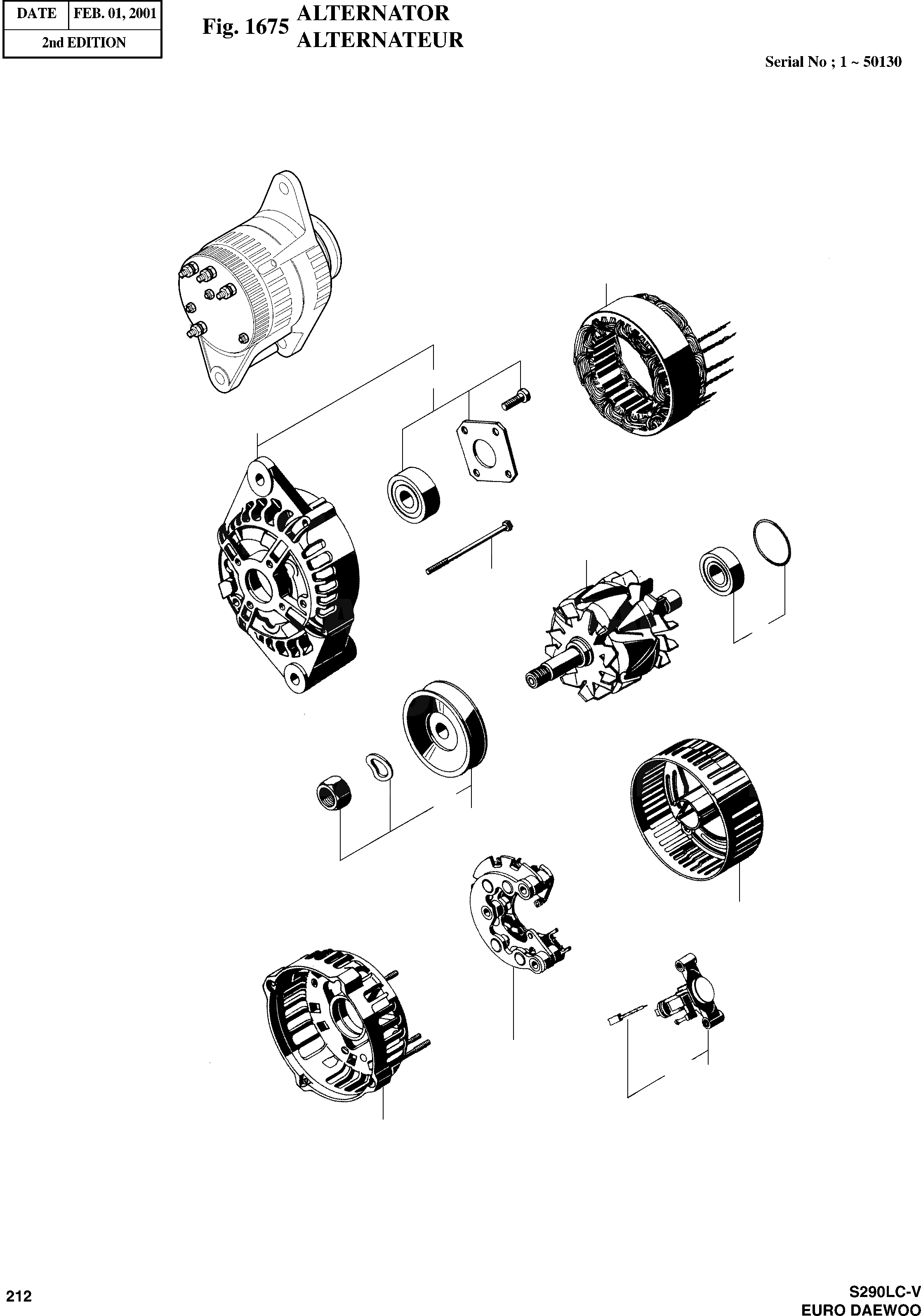 | DATE | FEB. 01, 2001 |
|---|---|
| 2nd EDITION | |

Fig. 1675 ALTERNATOR
ALTERNATEUR

Serial No ; 1 ~ 50130

212

S290LC-V
EURO DAEWOO