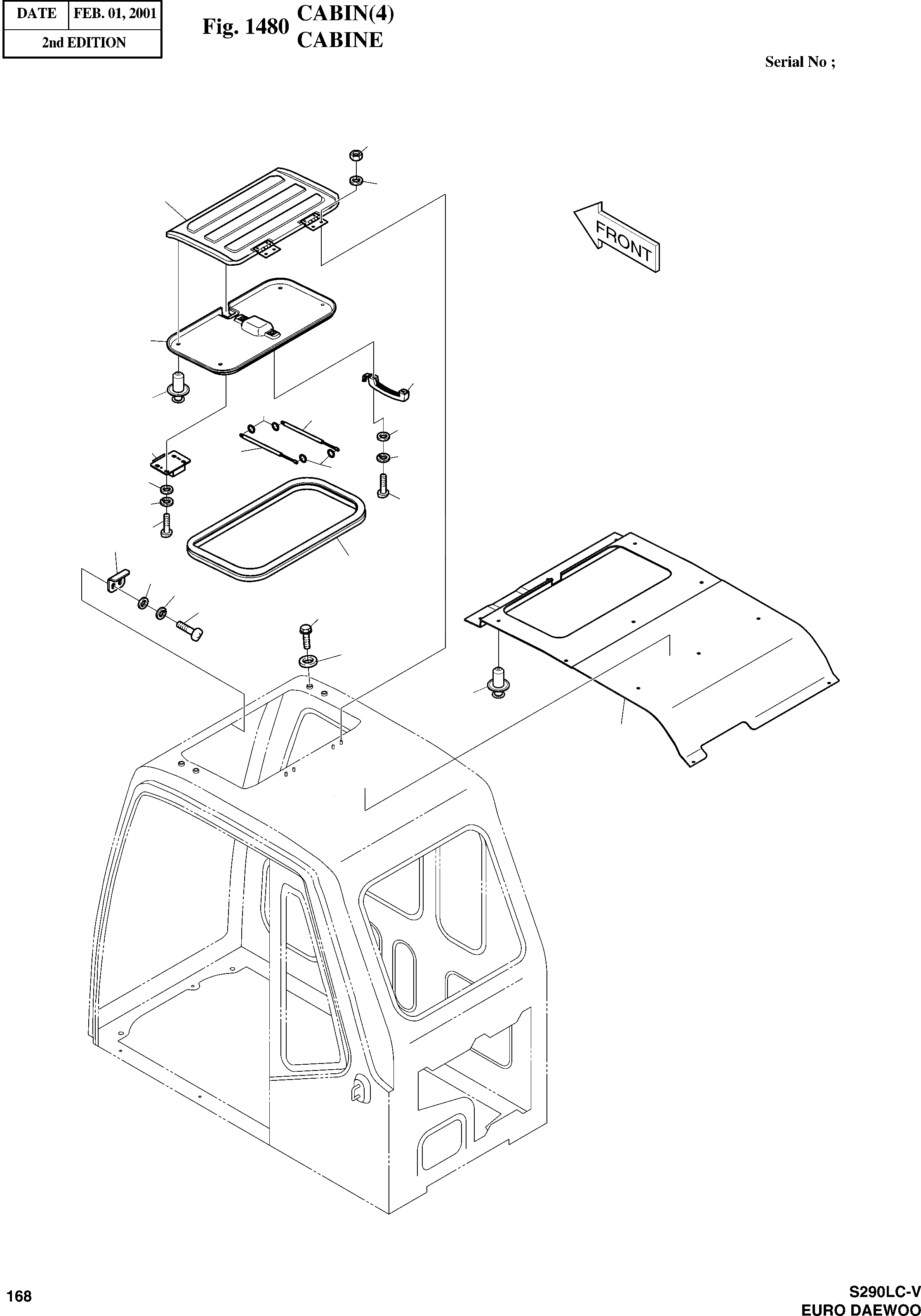 | DATE | FEB. 01, 2001 |
|---|---|
| 2nd EDITION | |

Fig. 1480 CABIN(4)
CABINE

Serial No ;

FRONT

168

S290LC-V
EURO DAEWOO