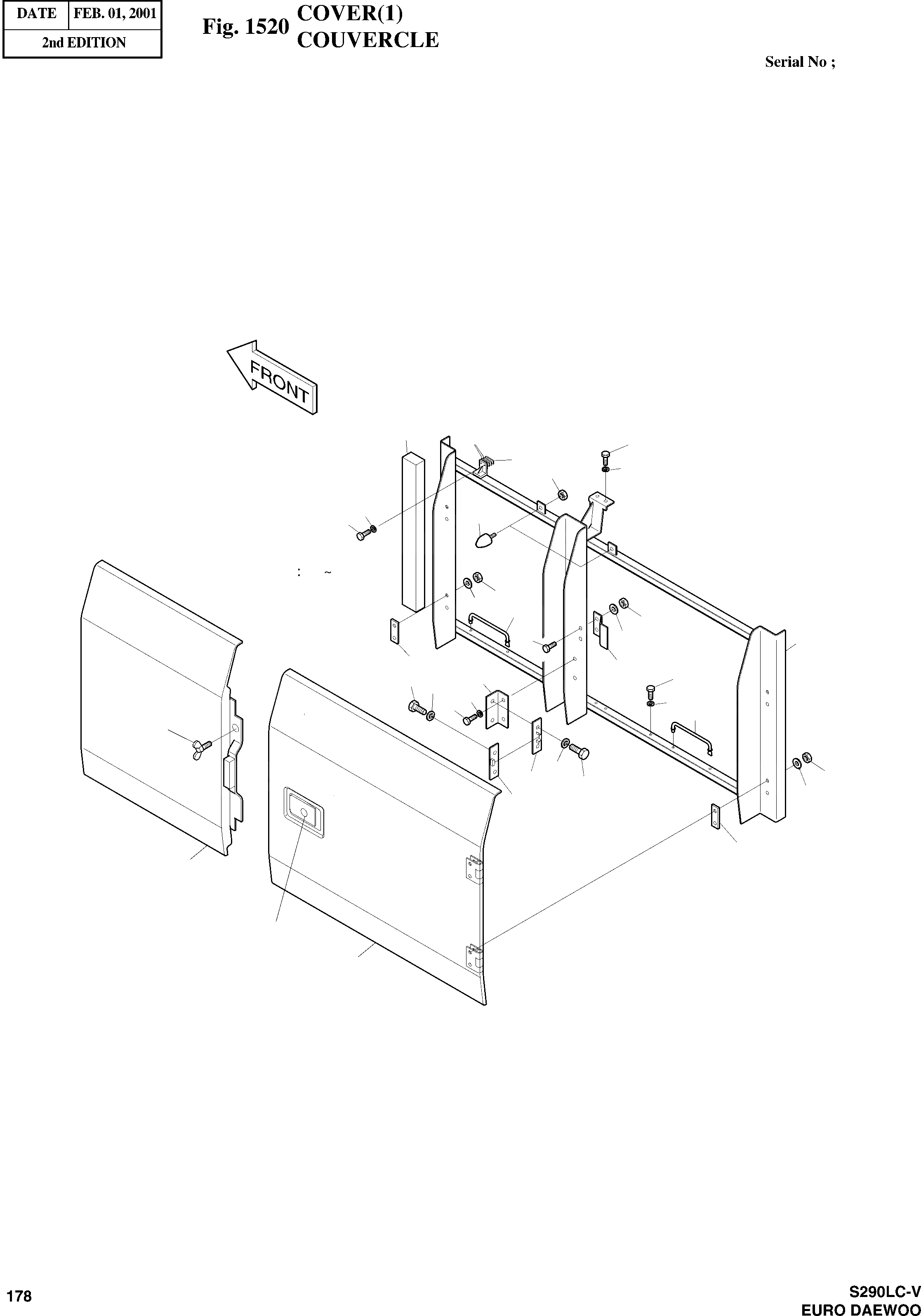 | DATE | FEB. 01, 2001 |
|---|---|
| 2nd EDITION | |

Fig. 1520 COVER(1) COUVERCLE

Serial No ;

FRONT

: ~

178

S290LC-V
EURO DAEWOO