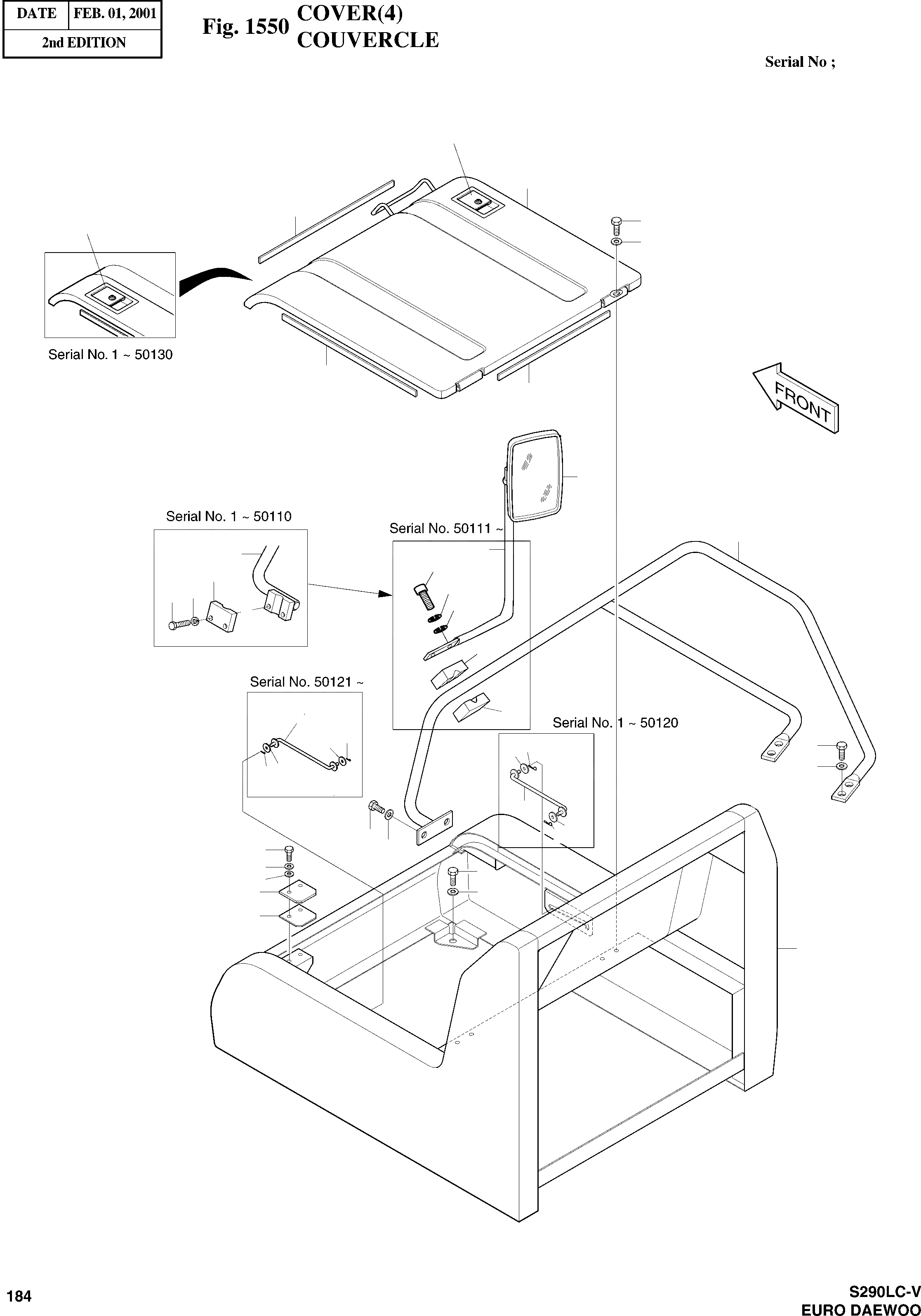 | DATE | FEB. 01, 2001 |
|---|---|
| 2nd EDITION | |

Fig. 1550 COVER(4) COUVERCLE

Serial No ;

Serial No. 1 ~ 50130

FRONT

Serial No. 1 ~ 50110

Serial No. 50111 ~

Serial No. 50121 ~

Serial No. 1 ~ 50120

184

S290LC-V
EURO DAEWOO