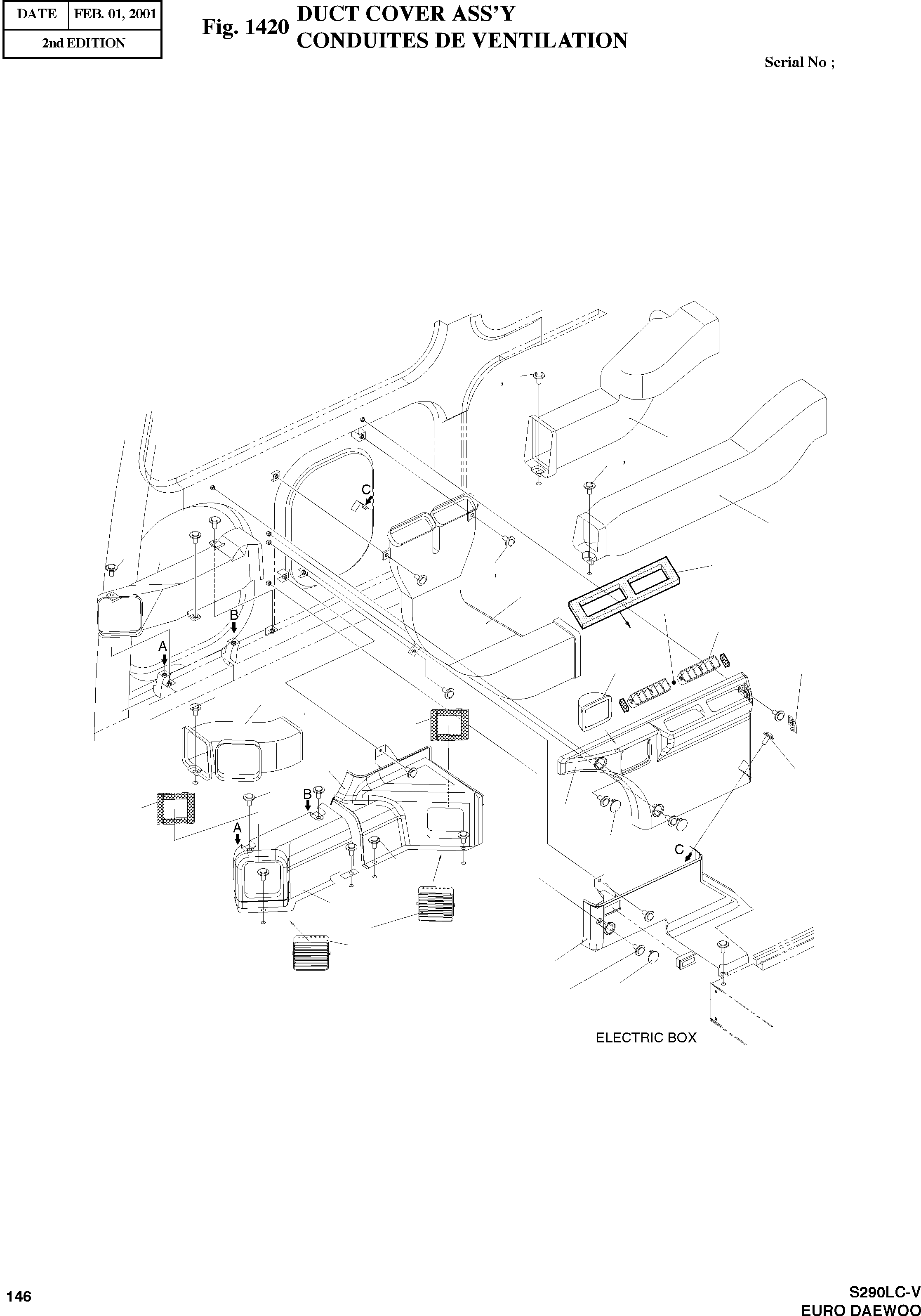 | DATE | FEB. 01, 2001 |
|---|---|
| 2nd EDITION | |

Fig. 1420 DUCT COVER ASS'Y
CONDUITES DE VENTILATION

Serial No ;

C

B

A

B

A

C

ELECTRIC BOX

146

S290LC-V
EURO DAEWOO