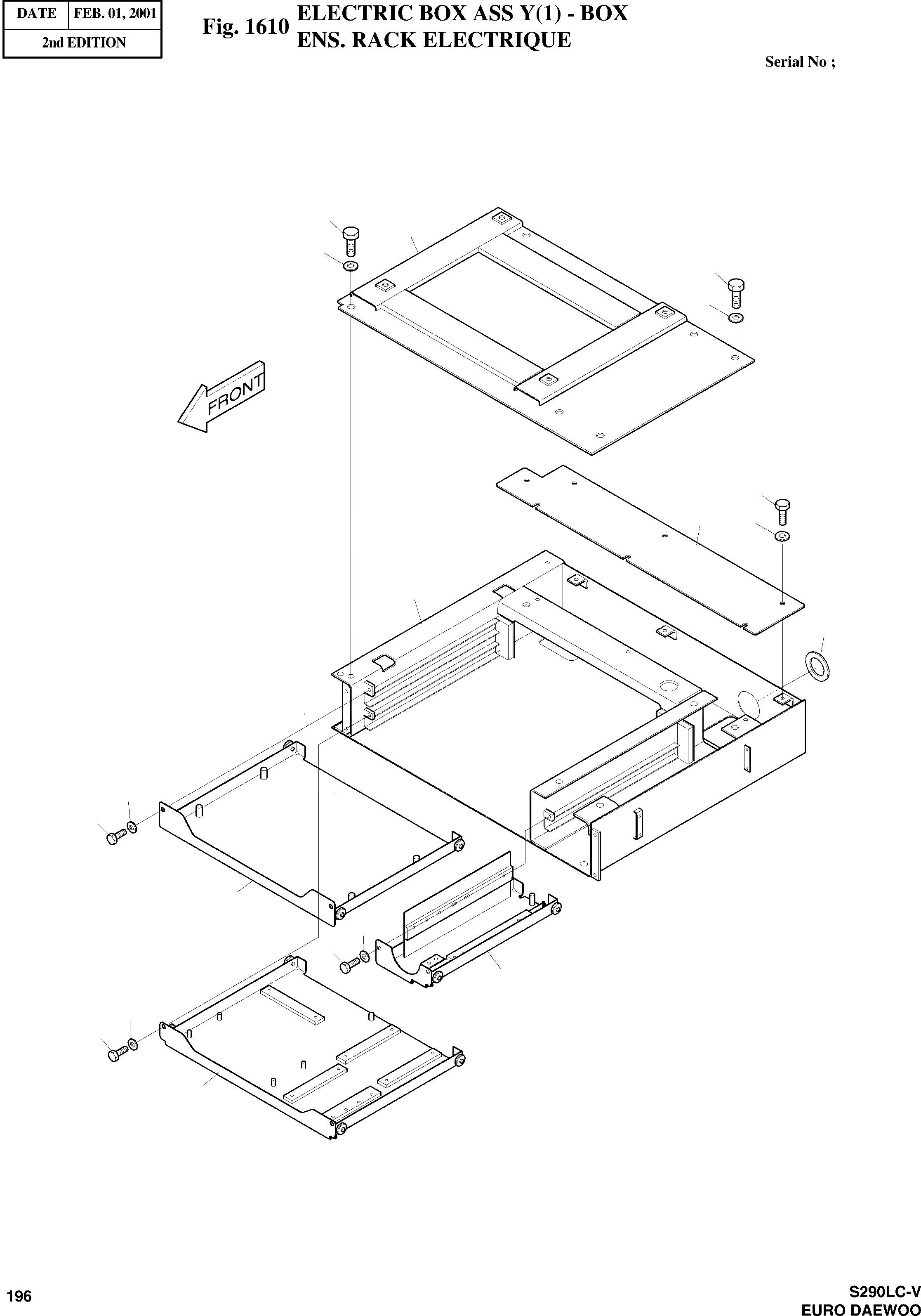 | DATE | FEB. 01, 2001 |
|---|---|
| 2nd EDITION | |

Fig. 1610 ELECTRIC BOX ASS Y(1) - BOX
ENS. RACK ELECTRIQUE

Serial No ;

FRONT

196

S290LC-V
EURO DAEWOO