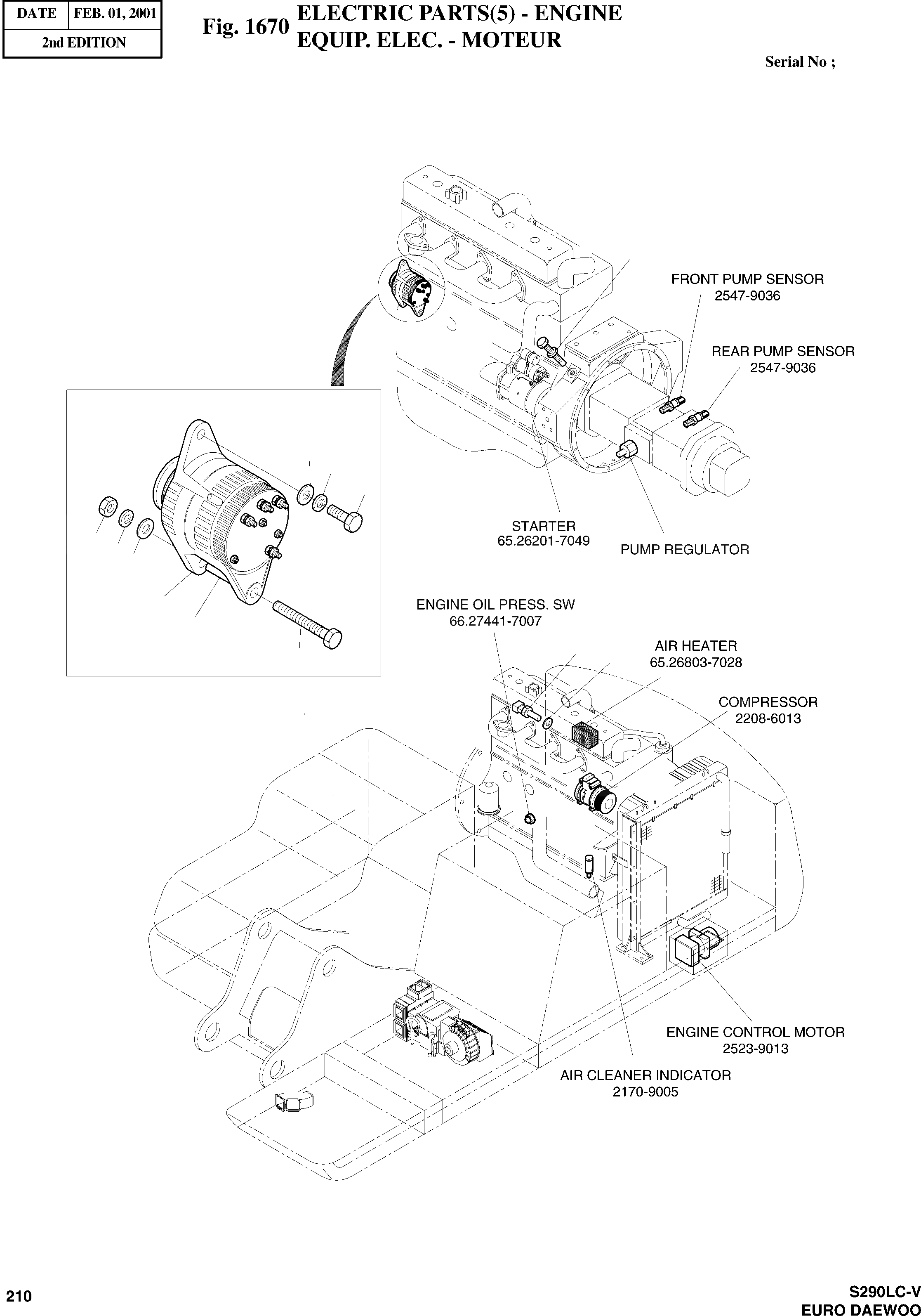 | DATE | FEB. 01, 2001 |
|---|---|
| 2nd EDITION | |

Fig. 1670 ELECTRIC PARTS(5) - ENGINE
EQUIP. ELEC. - MOTEUR

Serial No ;

FRONT PUMP SENSOR
2547-9036

REAR PUMP SENSOR
2547-9036

STARTER
65.26201-7049

PUMP REGULATOR

ENGINE OIL PRESS. SW
66.27441-7007

AIR HEATER
65.26803-7028

COMPRESSOR
2208-6013

ENGINE CONTROL MOTOR
2523-9013

AIR CLEANER INDICATOR
2170-9005

210

S290LC-V
EURO DAEWOO