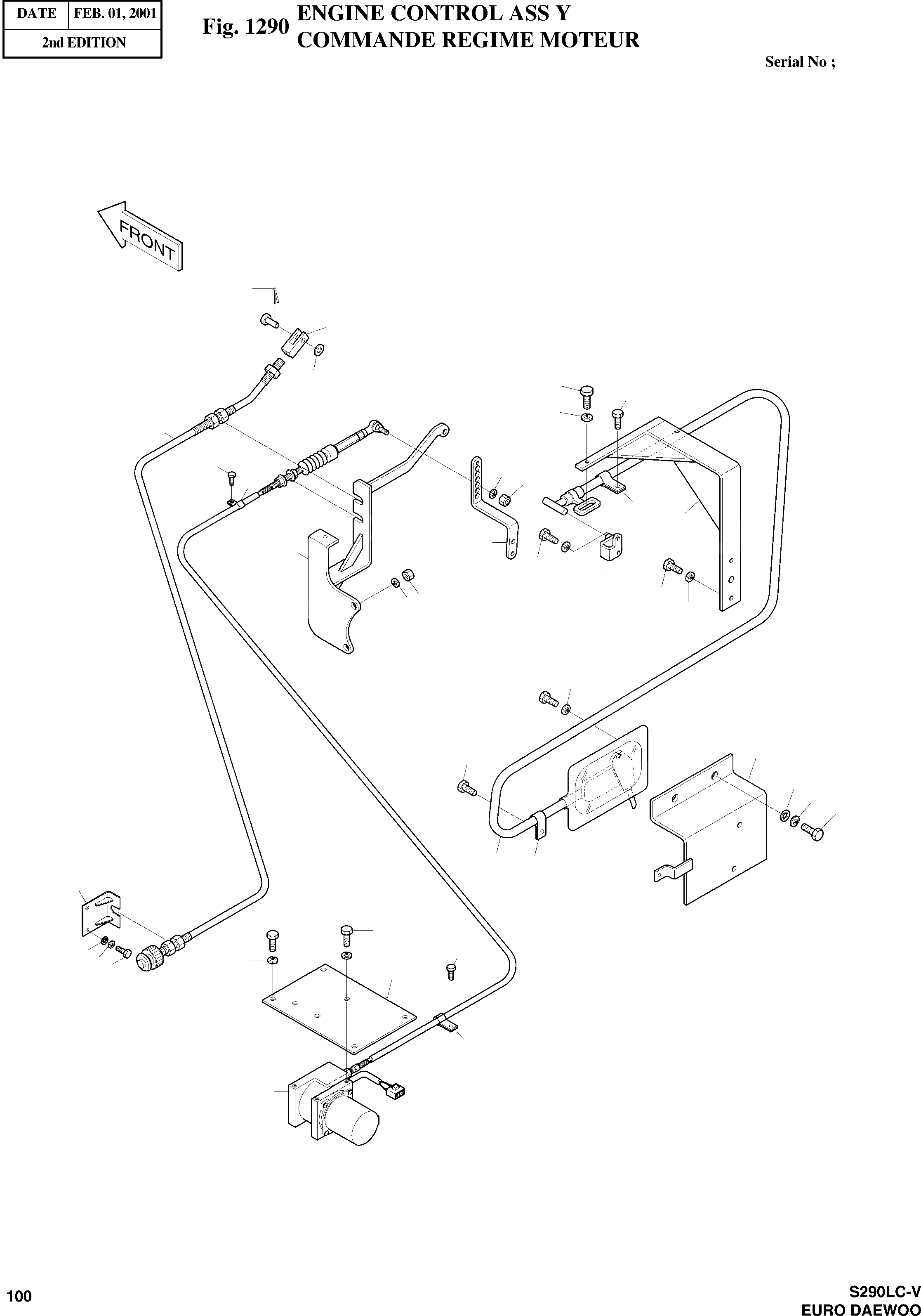 | DATE | FEB. 01, 2001 |
|---|---|
| 2nd EDITION | |

Fig. 1290 ENGINE CONTROL ASS Y
COMMANDE REGIME MOTEUR

Serial No ;

FRONT

100

S290LC-V
EURO DAEWOO