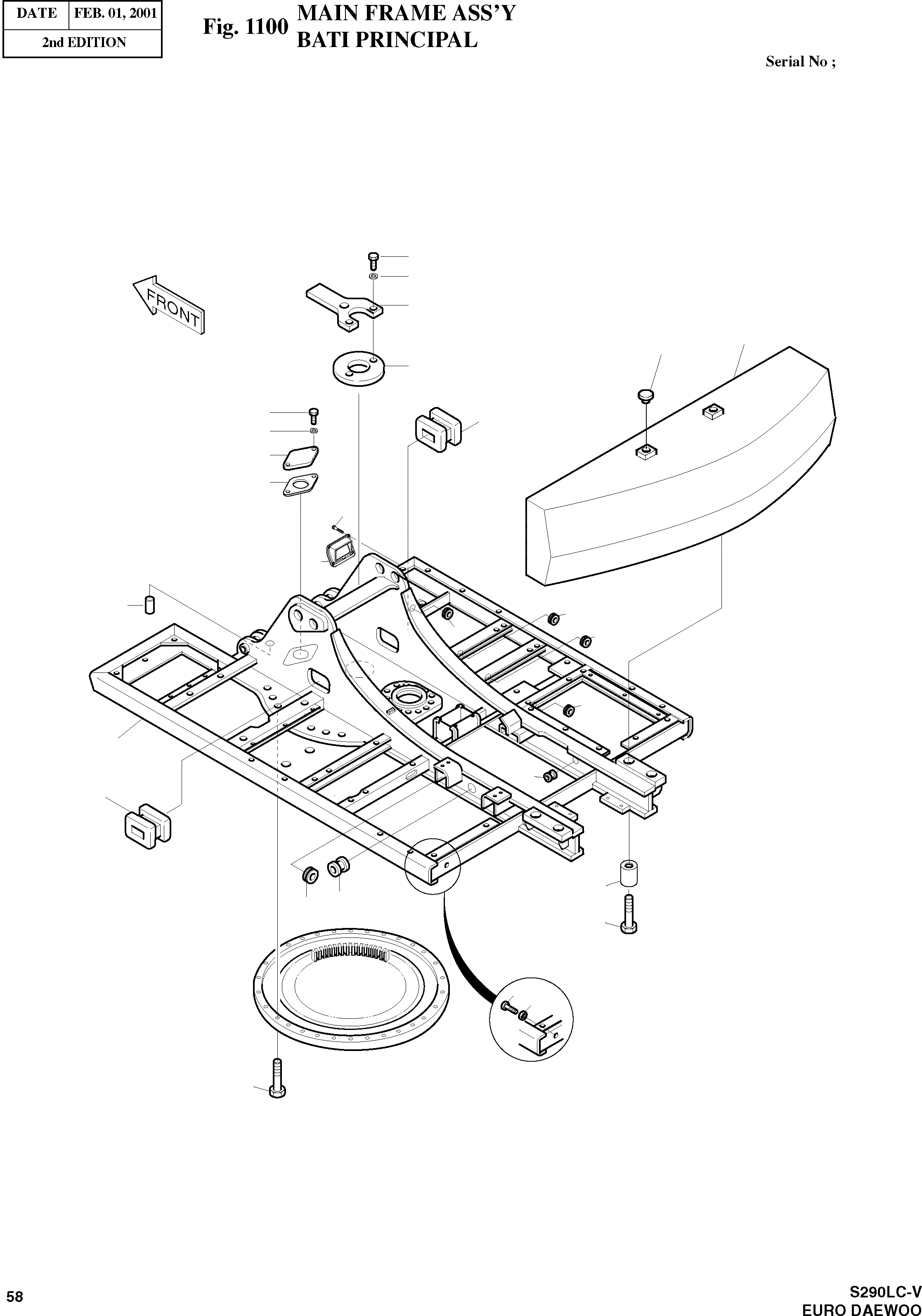 | DATE | FEB. 01, 2001 |
|---|---|
| 2nd EDITION | |

Fig. 1100 MAIN FRAME ASS'Y
BATI PRINCIPAL

Serial No ;

FRONT

58

S290LC-V
EURO DAEWOO