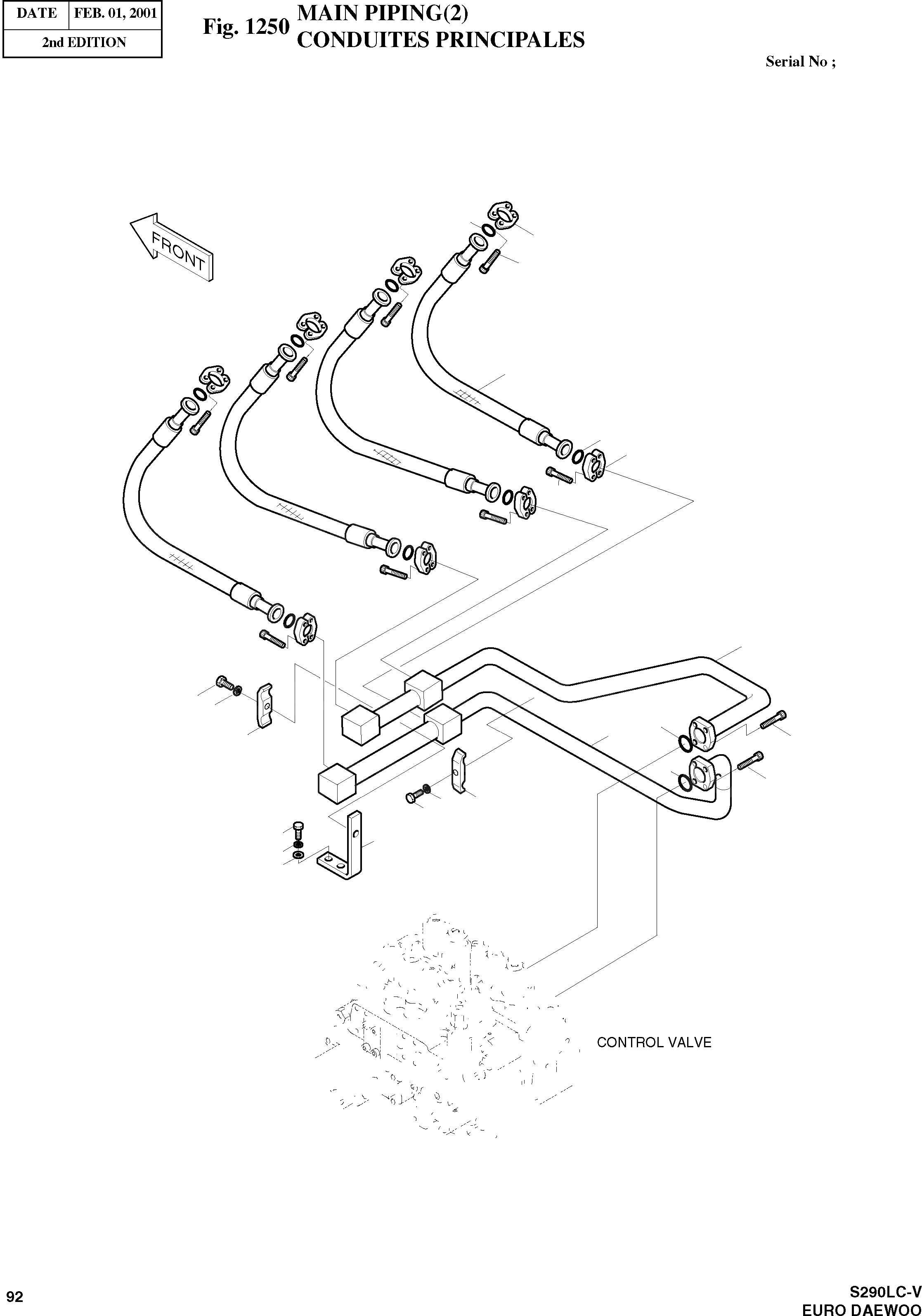 | DATE | FEB. 01, 2001 |
|---|---|
| 2nd EDITION | |

Fig. 1250 MAIN PIPING(2)
CONDUITES PRINCIPALES

Serial No ;

FRONT

CONTROL VALVE

92

S290LC-V
EURO DAEWOO