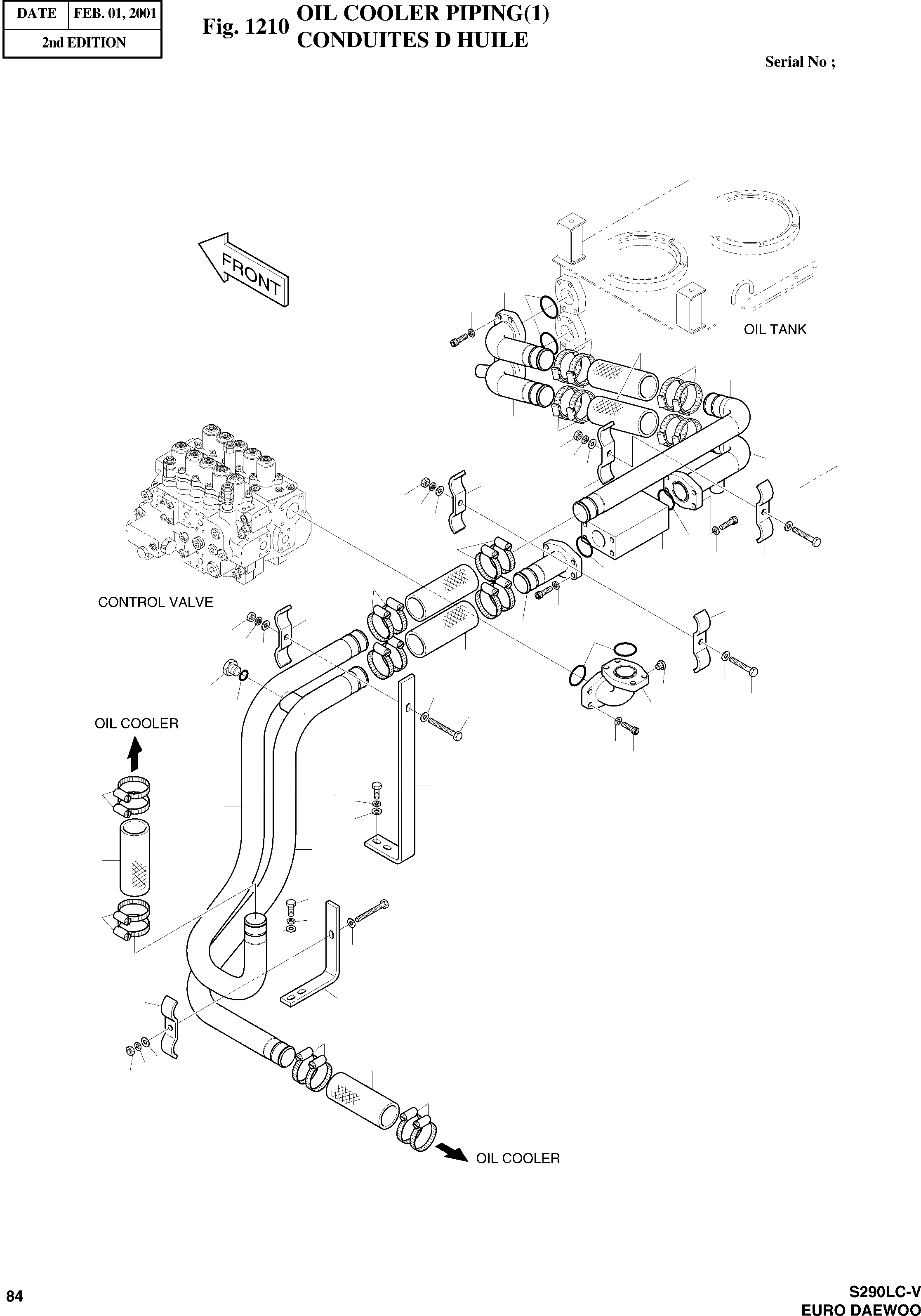 | DATE | FEB. 01, 2001 |
|---|---|
| 2nd EDITION | |

Fig. 1210 OIL COOLER PIPING(1)
CONDUITES D HUILE

Serial No ;

FRONT

OIL TANK

CONTROL VALVE

OIL COOLER

OIL COOLER

84

S290LC-V
EURO DAEWOO