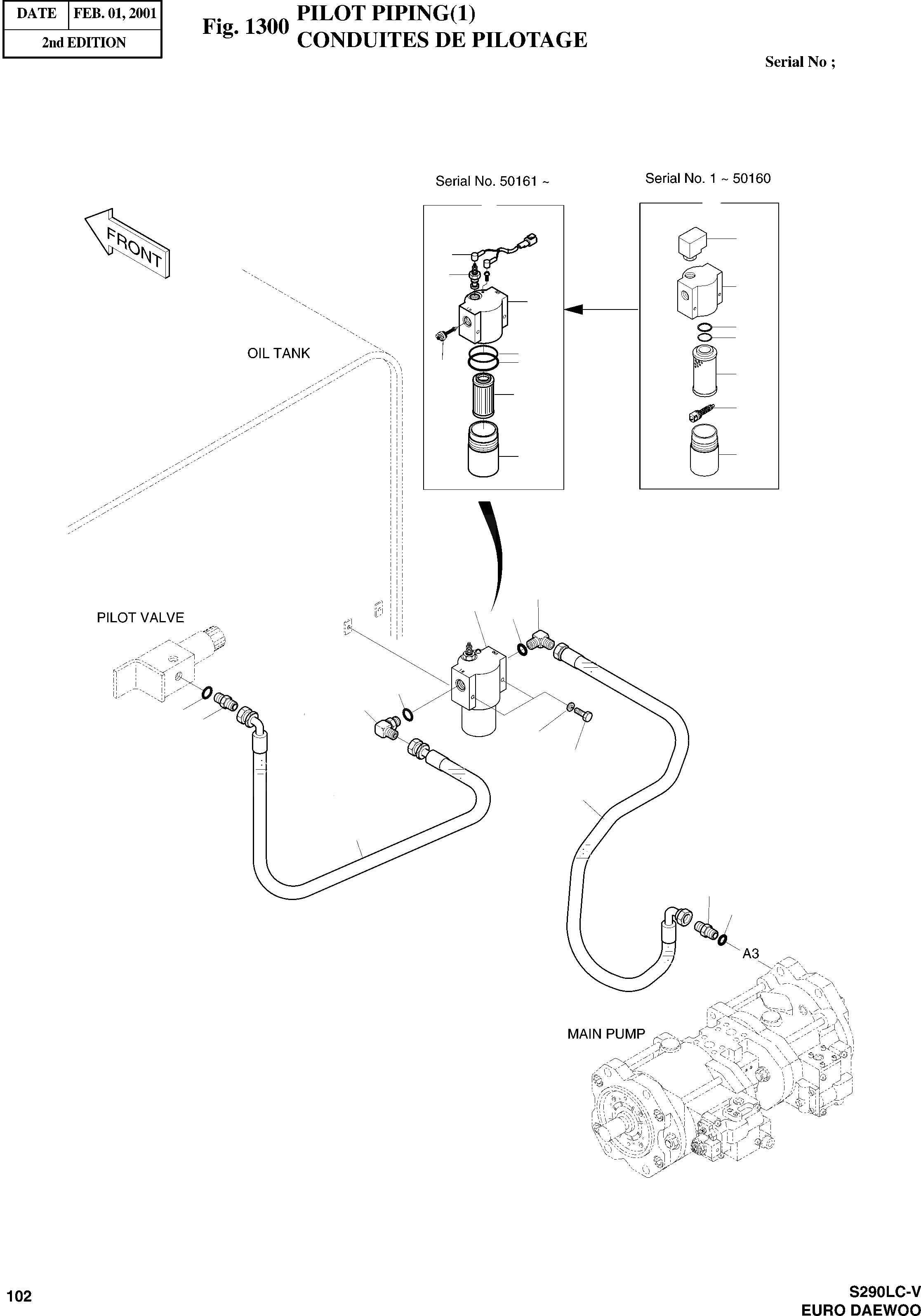 | DATE | FEB. 01, 2001 |
|---|---|
| 2nd EDITION | |

Fig. 1300 PILOT PIPING(1)
CONDUITES DE PILOTAGE

Serial No ;

Serial No. 50161 ~

Serial No. 1 ~ 50160

FRONT

OIL TANK

PILOT VALVE

A3

MAIN PUMP

102

S290LC-V
EURO DAEWOO