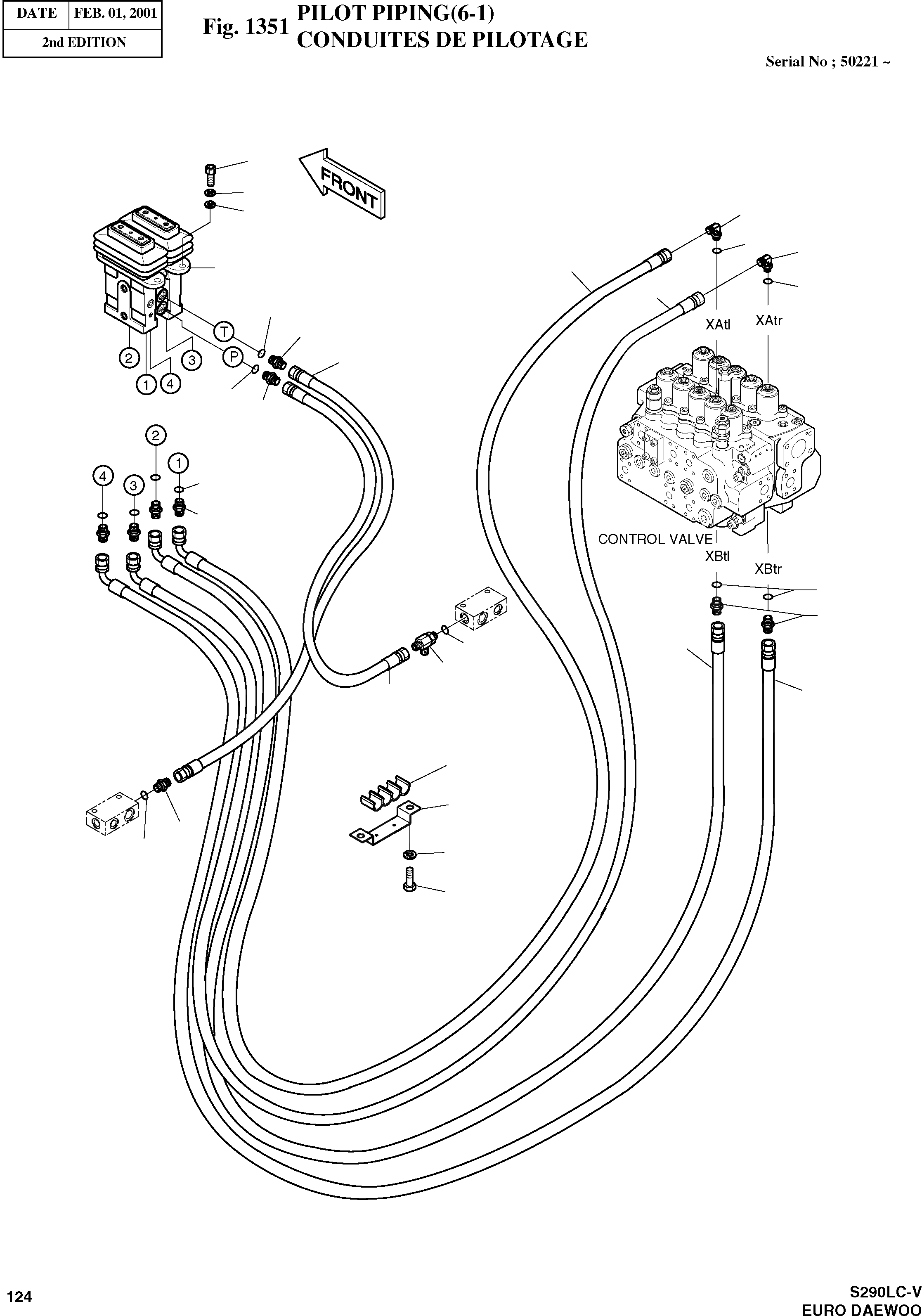 | DATE | FEB. 01, 2001 |
|---|---|
| 2nd EDITION | |

Fig. 1351 PILOT PIPING(6-1)
CONDUITES DE PILOTAGE

Serial No ; 50221 ~

FRONT

T

P

2

3

1

4

2

1

4

3

XAtl

XAtr

CONTROL VALVE

XBtl

XBtr

124

S290LC-V
EURO DAEWOO