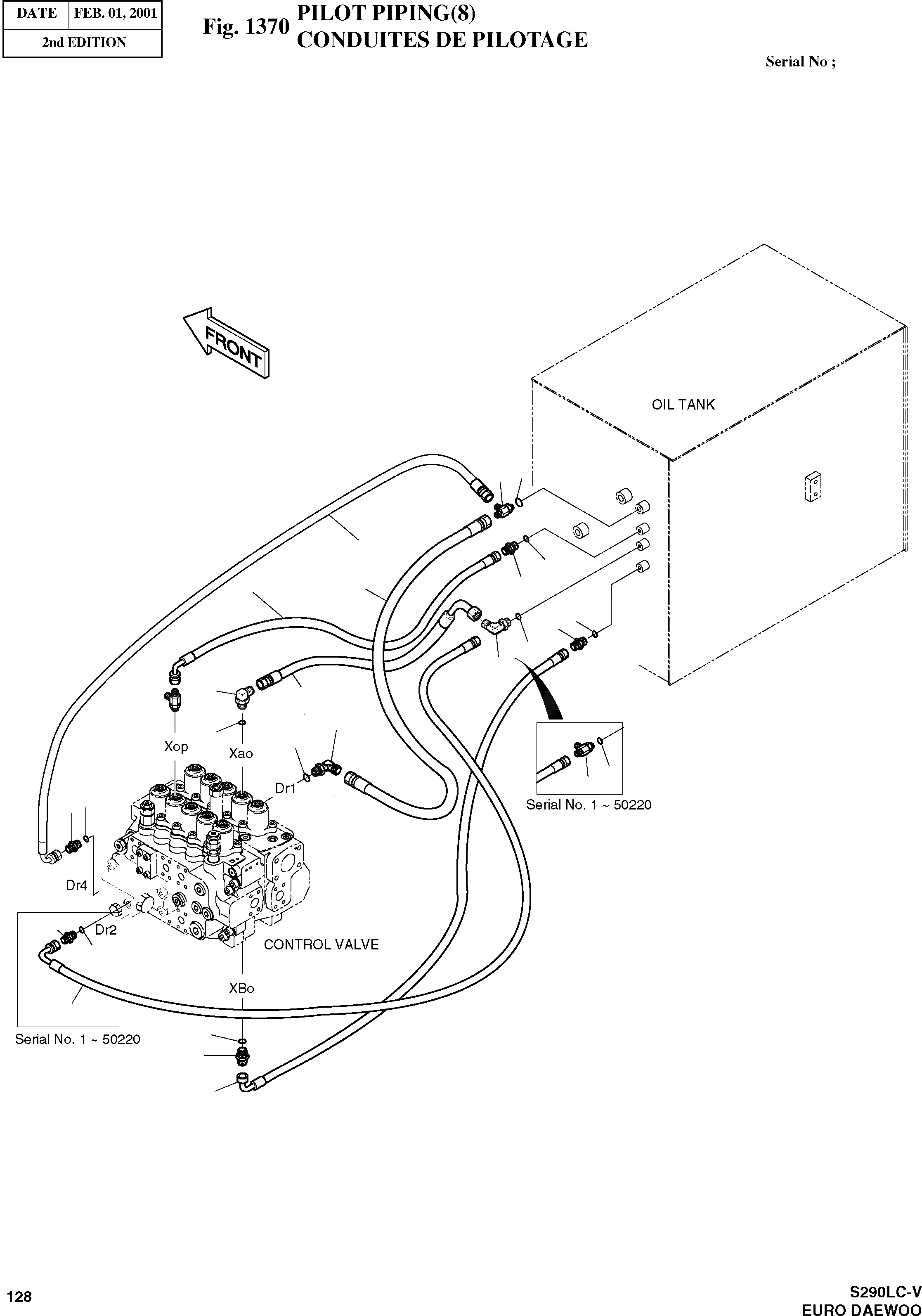 | DATE | FEB. 01, 2001 |
|---|---|
| 2nd EDITION | |

Fig. 1370 PILOT PIPING(8)
CONDUITES DE PILOTAGE

Serial No ;

FRONT

OIL TANK

Xop

Xao

Dr1

Serial No. 1 ~ 50220

Dr4

Dr2

CONTROL VALVE

XBo

Serial No. 1 ~ 50220

128

S290LC-V
EURO DAEWOO