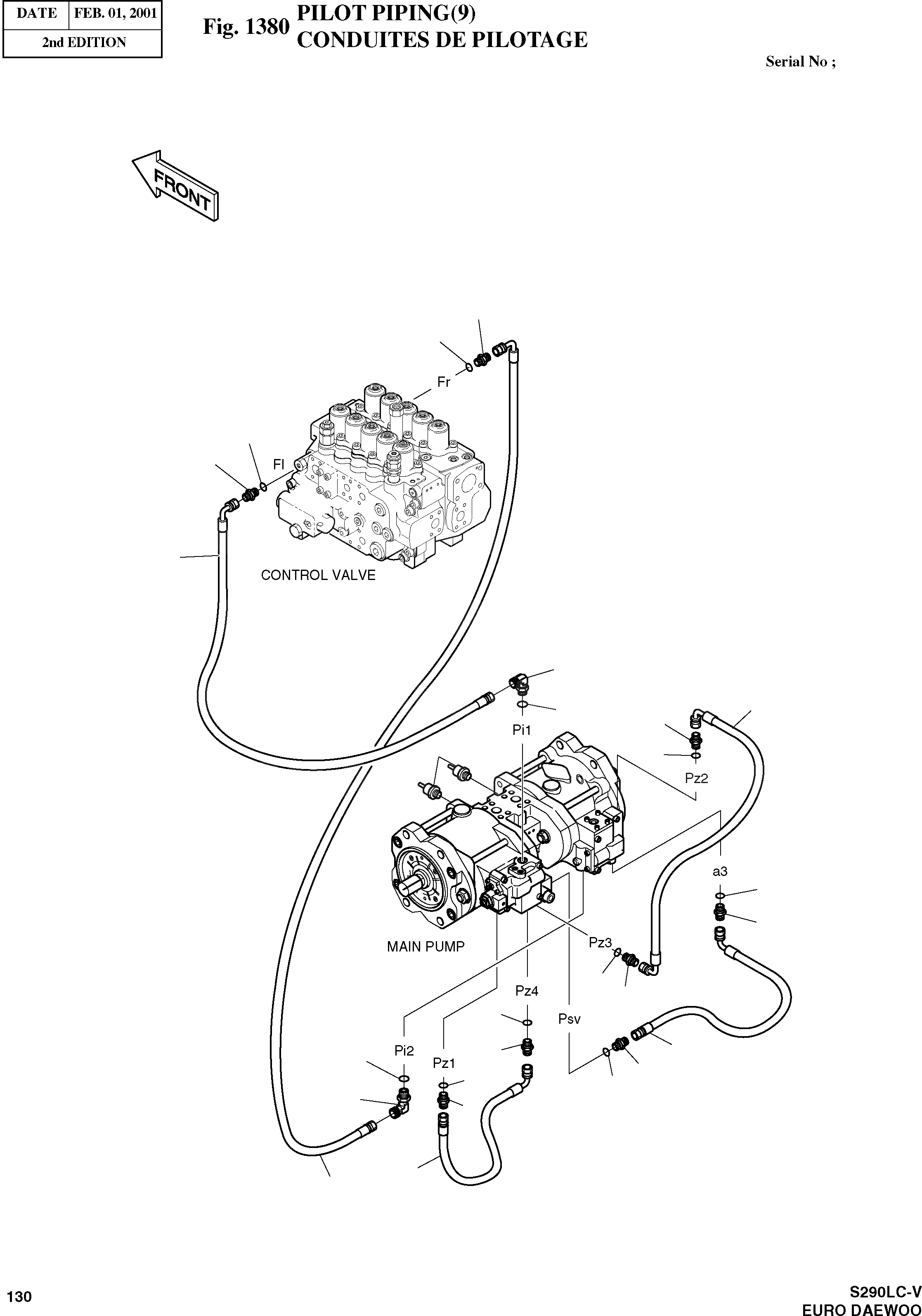 | DATE | FEB. 01, 2001 |
|---|---|
| 2nd EDITION | |

Fig. 1380 PILOT PIPING(9)
CONDUITES DE PILOTAGE

Serial No ;

FRONT

Fr

Fl

CONTROL VALVE

Pi1

Pz2

a3

MAIN PUMP

Pz3

Pz4

Psv

Pi2

Pz1

130

S290LC-V
EURO DAEWOO