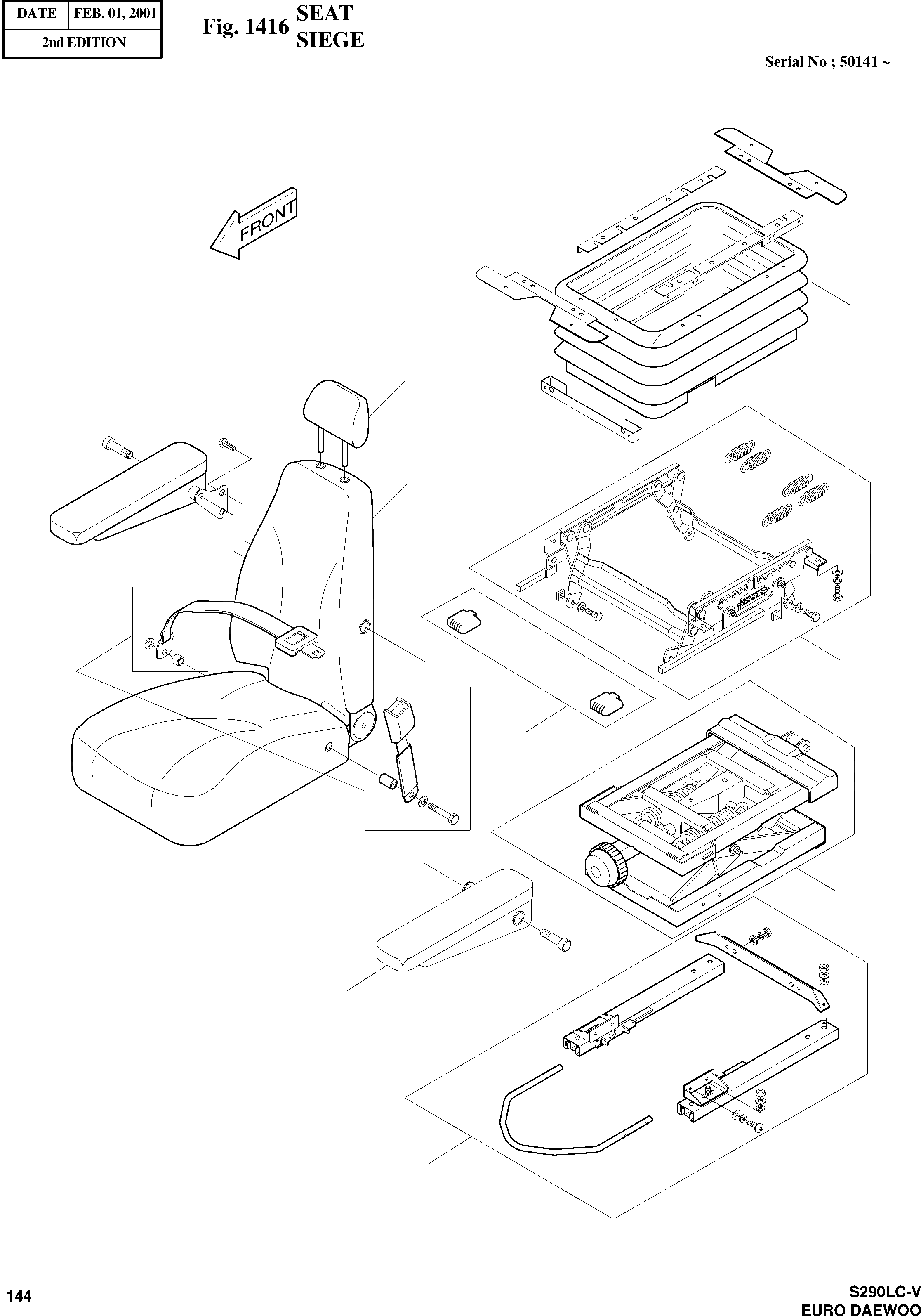 | DATE | FEB. 01, 2001 |
|---|---|
| 2nd EDITION | |

Fig. 1416 SEAT
SIEGE

Serial No ; 50141 ~

FRONT

144

S290LC-V
EURO DAEWOO