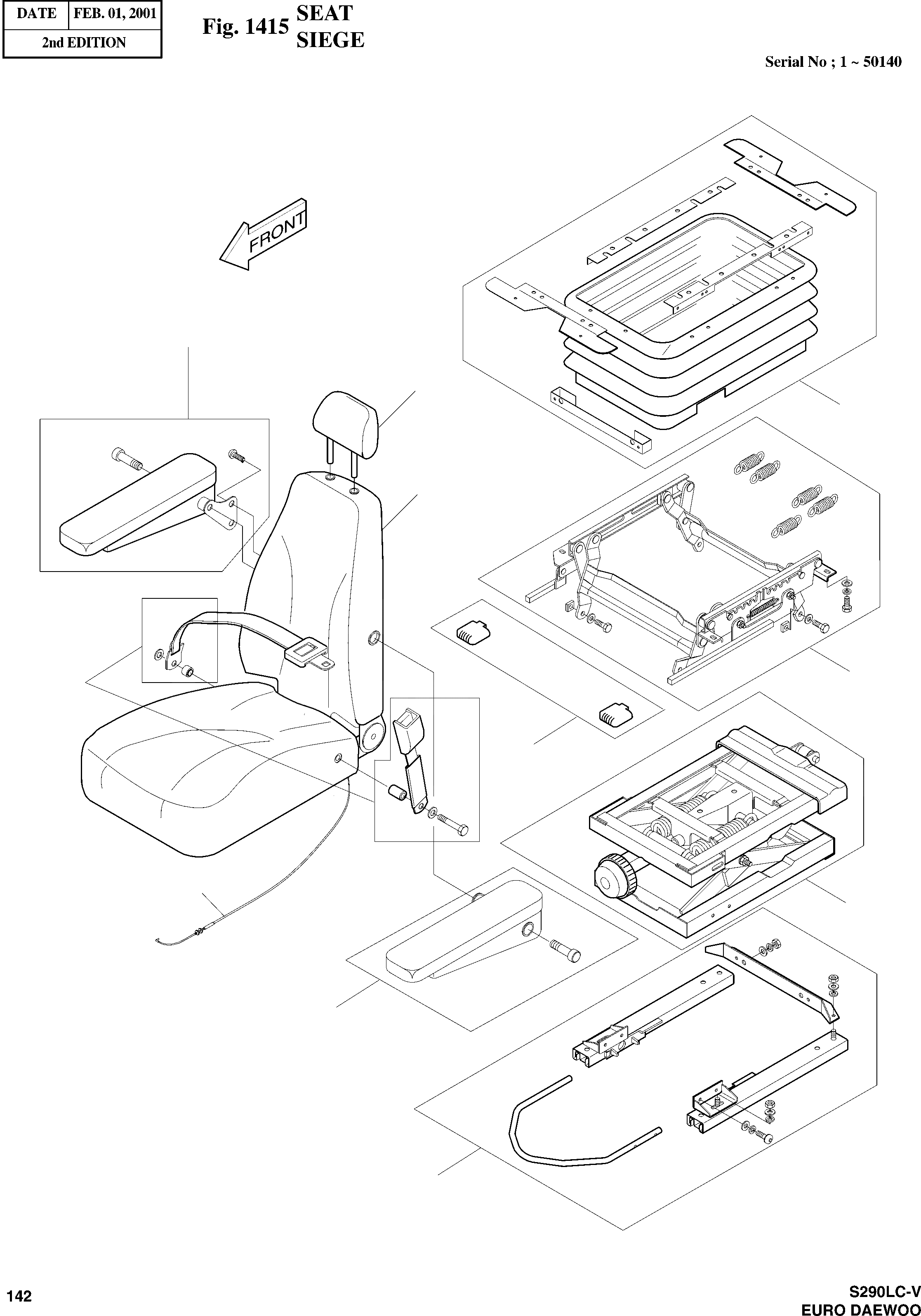 | DATE | FEB. 01, 2001 |
|---|---|
| 2nd EDITION | |

Fig. 1415 SEAT
SIEGE

Serial No ; 1 ~ 50140

FRONT

142

S290LC-V
EURO DAEWOO