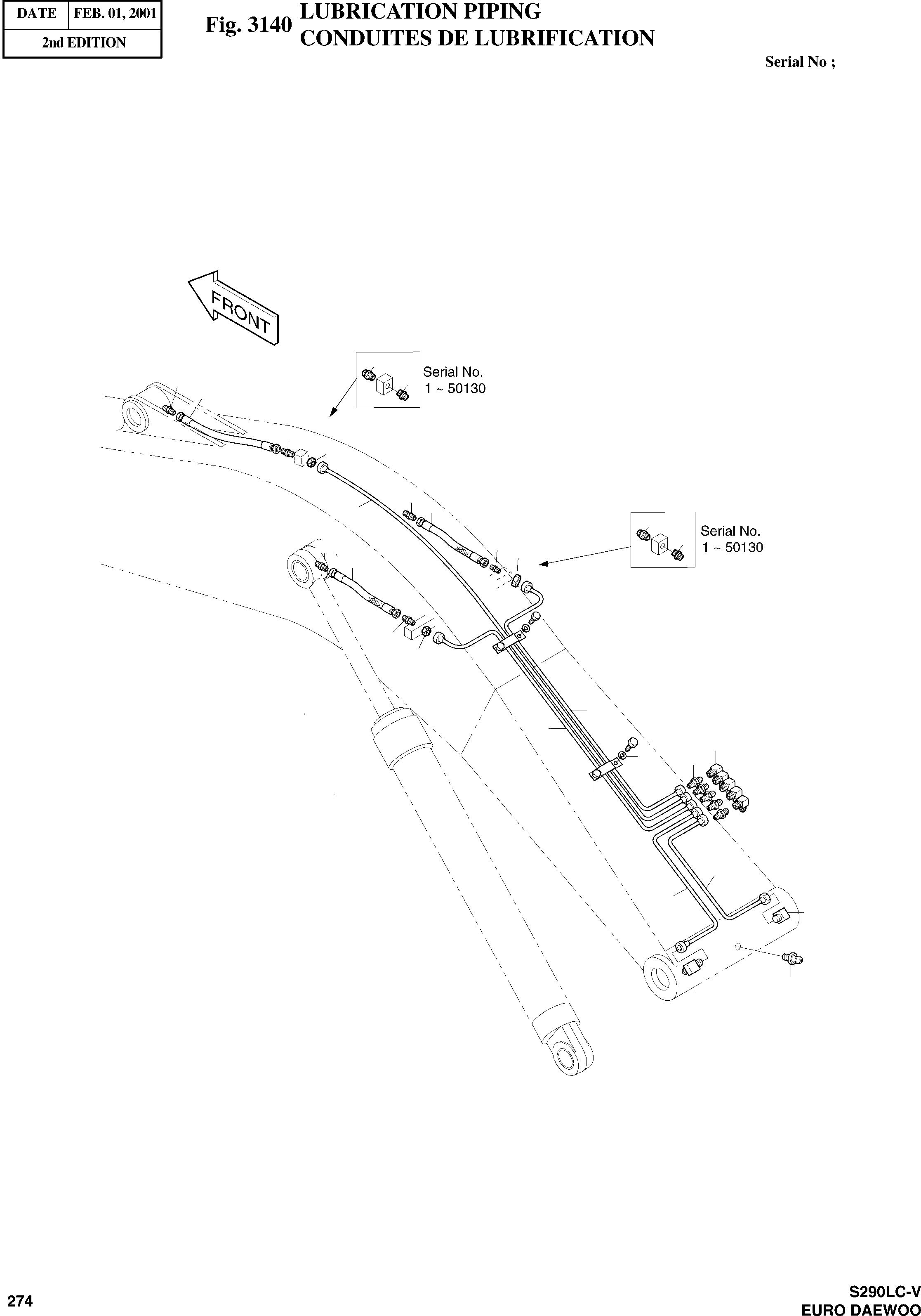 | DATE | FEB. 01, 2001 |
|---|---|
| 2nd EDITION | |

Fig. 3140 LUBRICATION PIPING
CONDUITES DE LUBRIFICATION

Serial No ;

FRONT

Serial No.
1 ~ 50130

Serial No.
1 ~ 50130

274

S290LC-V
EURO DAEWOO