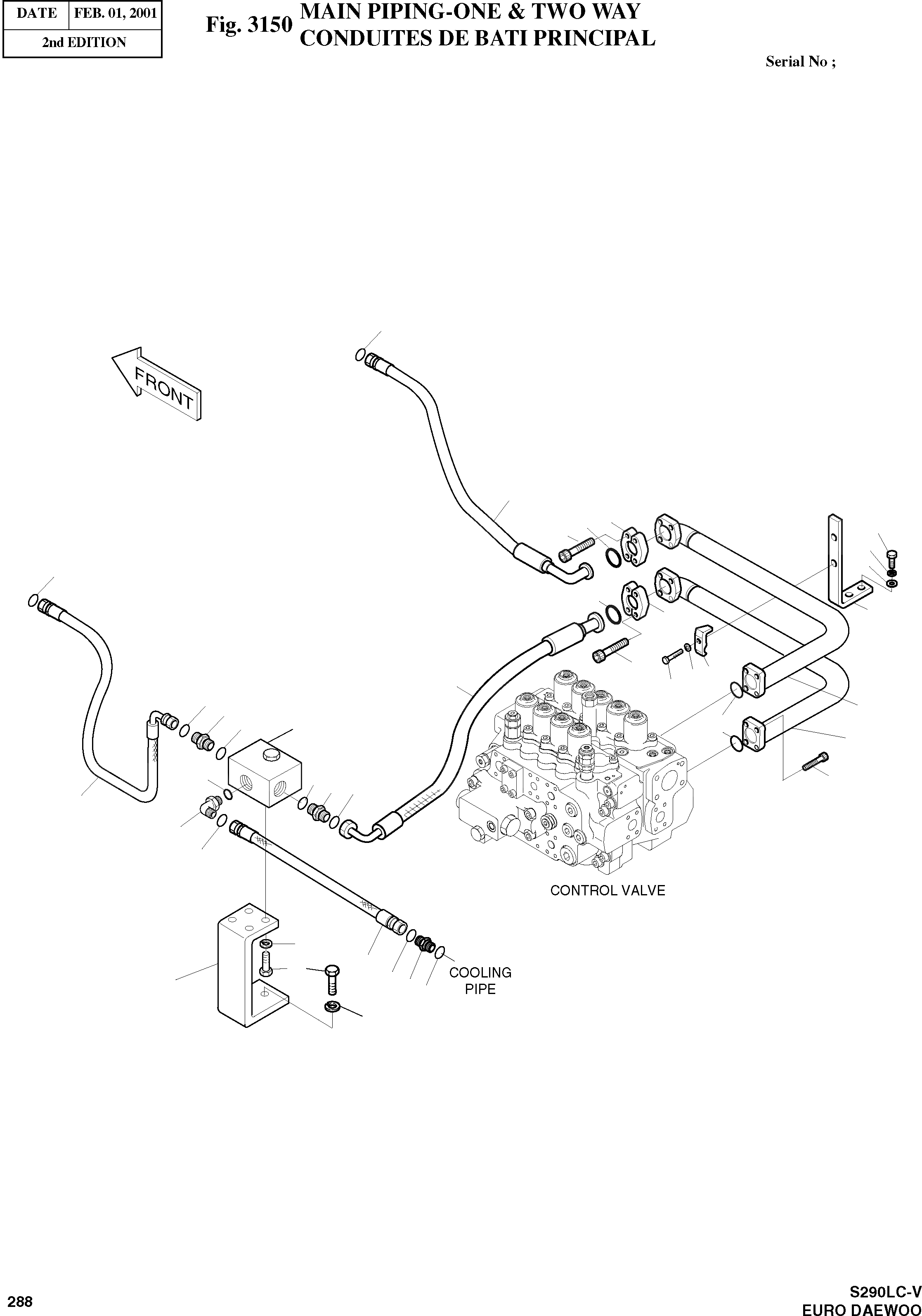 | DATE | FEB. 01, 2001 |
|---|---|
| 2nd EDITION | |

Fig. 3150 MAIN PIPING-ONE & TWO WAY
CONDUITES DE BATI PRINCIPAL

Serial No ;

FRONT

CONTROL VALVE

COOLING PIPE

288

S290LC-V
EURO DAEWOO