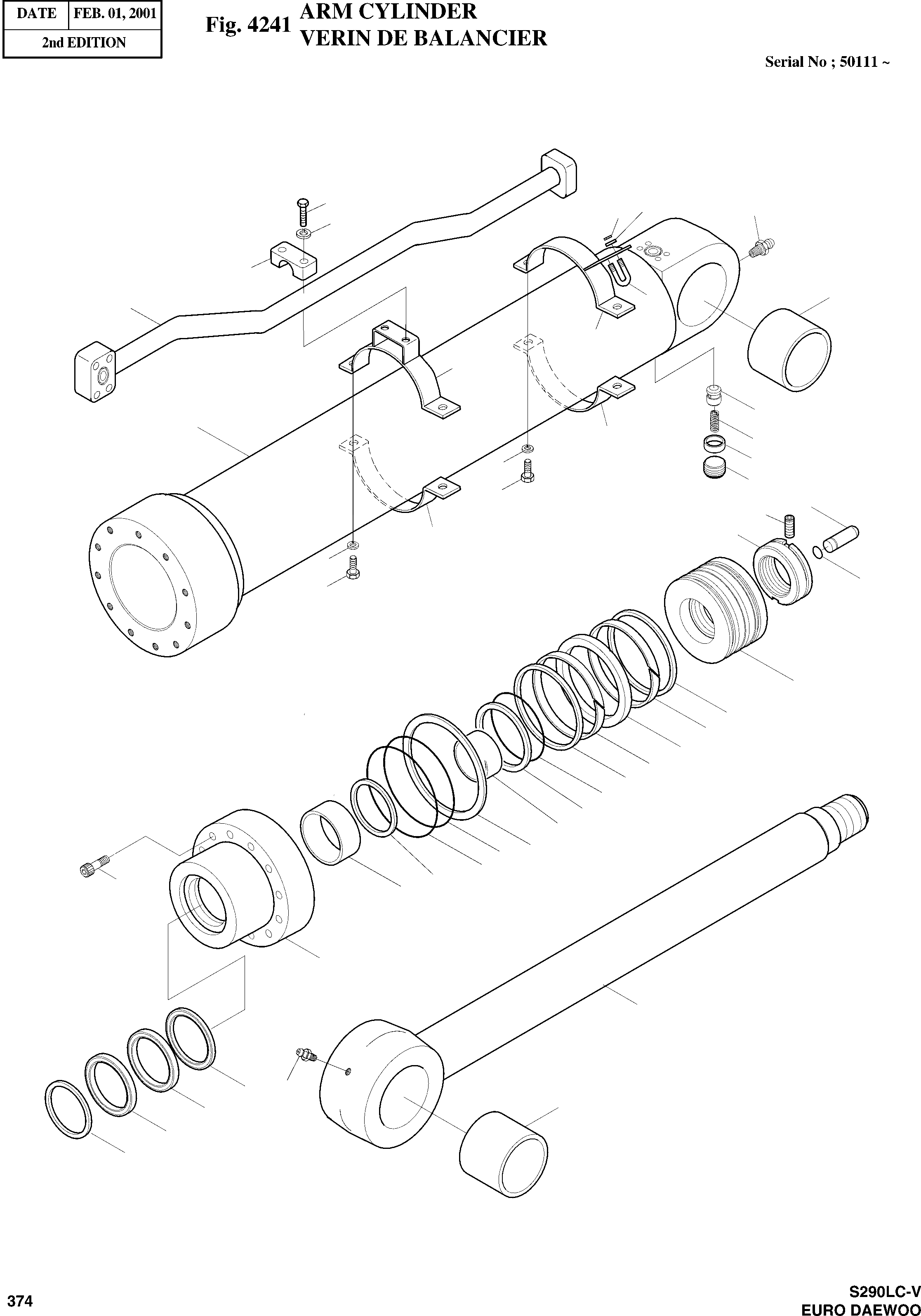 | DATE | FEB. 01, 2001 |
|---|---|
| 2nd EDITION | |

Fig. 4241 ARM CYLINDER
VERIN DE BALANCIER

Serial No ; 50111 ~

374

S290LC-V
EURO DAEWOO